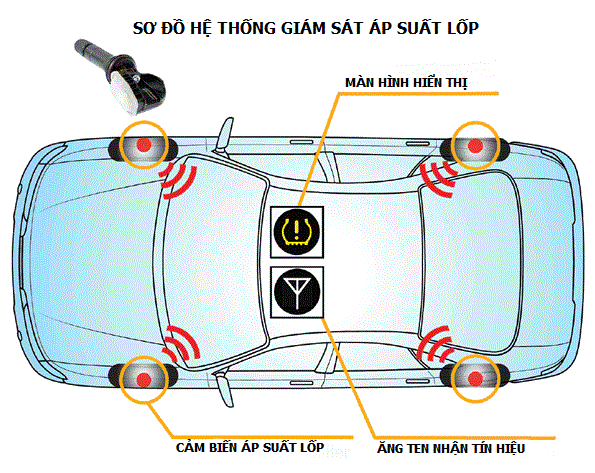 SƠ ĐỒ HỆ THỐNG GIÁM SÁT ÁP SUẤT LỐP

MÀN HÌNH HIỂN THỊ

CẢM BIẾN ÁP SUẤT LỐP

ĂNG TEN NHẬN TÍN HIỆU