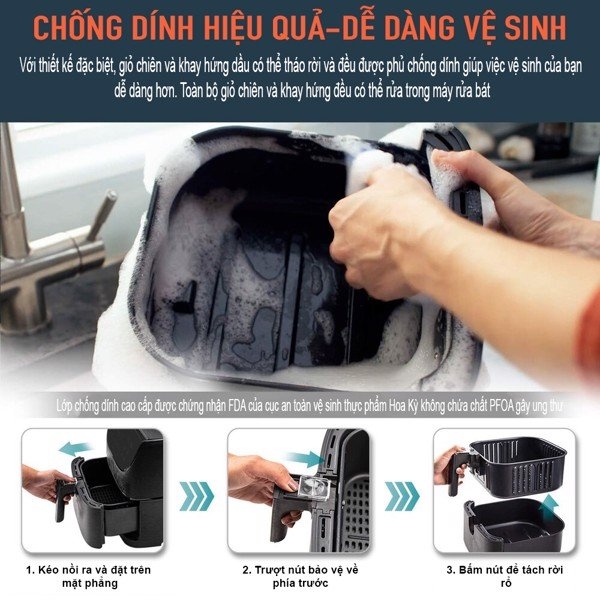 CHỐNG DÍNH HIỆU QUẢ–DỄ DÀNG VỆ SINH

Với thiết kế đặc biệt, giỏ chiên và khay hứng dầu có thể tháo rời và đều được phủ chống dính giúp việc vệ sinh của bạn dễ dàng hơn. Toàn bộ giỏ chiên và khay hứng đều có thể rửa trong máy rửa bát

Lớp chống dính cao cấp được chứng nhận FDA của cục an toàn vệ sinh thực phẩm Hoa Kỳ không chứa chất PFOA gây ung thư

1. Kéo nồi ra và đặt trên mặt phẳng

2. Trượt nút bảo vệ về phía trước

3. Bấm nút để tách rời rổ