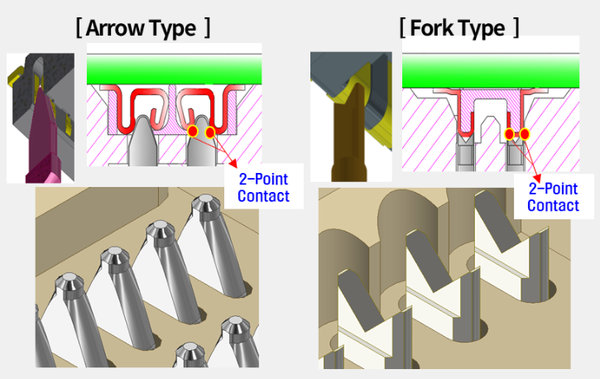 [ Arrow Type ]

2-Point Contact

[ Fork Type ]

2-Point Contact