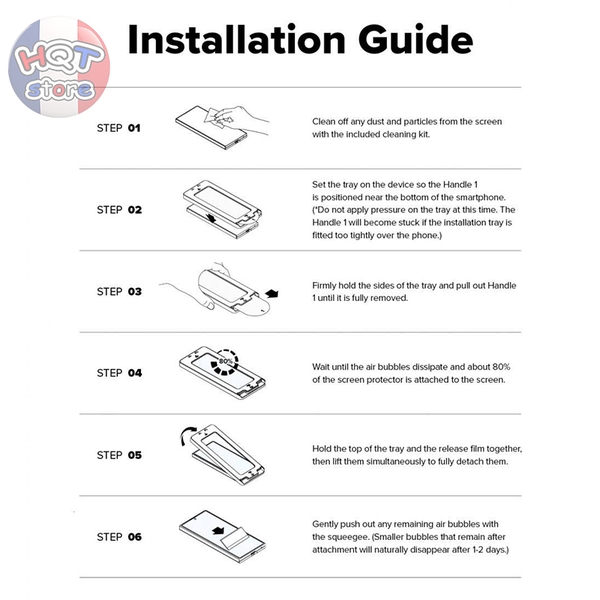 HQT store

Installation Guide

STEP 01

Clean off any dust and particles from the screen with the included cleaning kit.

STEP 02

Set the tray on the device so the Handle 1 is positioned near the bottom of the smartphone. (*Do not apply pressure on the tray at this time. The Handle 1 will become stuck if the installation tray is fitted too tightly over the phone.)

STEP 03

Firmly hold the sides of the tray and pull out Handle 1 until it is fully removed.

STEP 04

80%

Wait until the air bubbles dissipate and about 80% of the screen protector is attached to the screen.

STEP 05

Hold the top of the tray and the release film together, then lift them simultaneously to fully detach them.

STEP 06

Gently push out any remaining air bubbles with the squeegee. (Smaller bubbles that remain after attachment will naturally disappear after 1-2 days.)