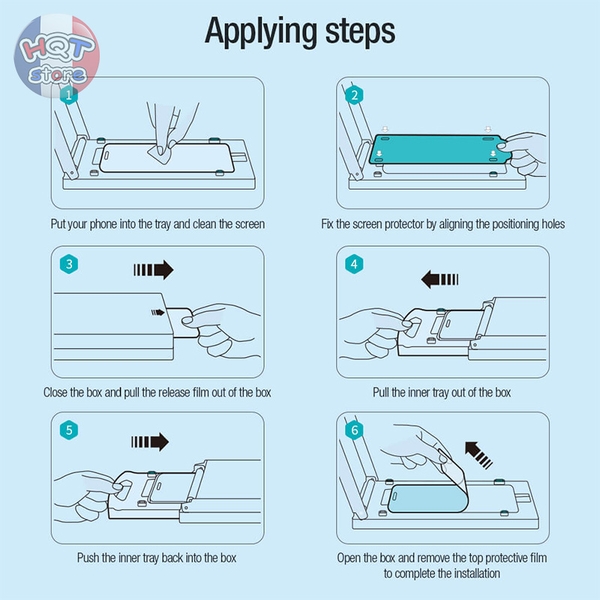 HQT store

Applying steps

1

Put your phone into the tray and clean the screen

2

Fix the screen protector by aligning the positioning holes

3

Close the box and pull the release film out of the box

4

Pull the inner tray out of the box

5

Push the inner tray back into the box

6

Open the box and remove the top protective film to complete the installation