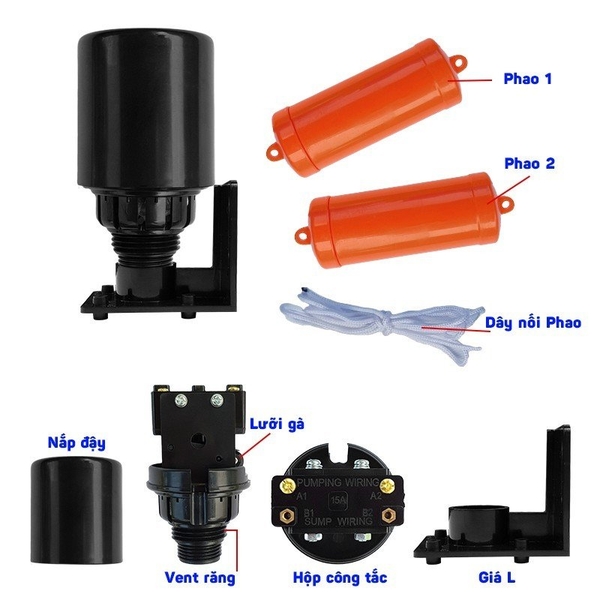 Phao 1

Phao 2

Dây nối Phao

Lưỡi gà

Nắp đậy

PUMPING WIRING
A1 15A A2
B1 B2
SUMP WIRING

Vent răng

Hộp công tắc

Giá L