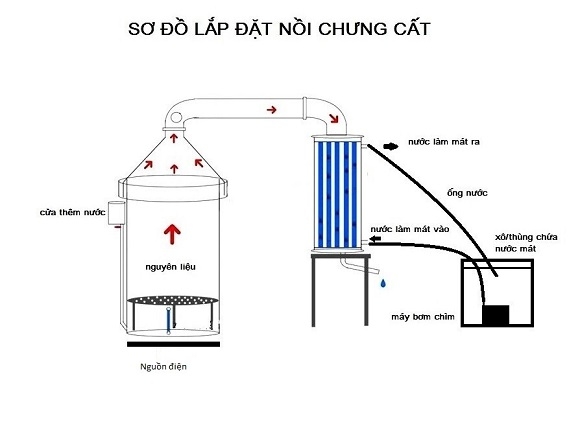 SƠ ĐỒ LẮP ĐẶT NỒI CHƯNG CẤT

nước làm mát ra

ống nước

cửa thêm nước

nước làm mát vào

xô/thùng chứa nước mát

nguyên liệu

máy bơm chìm

Nguồn điện