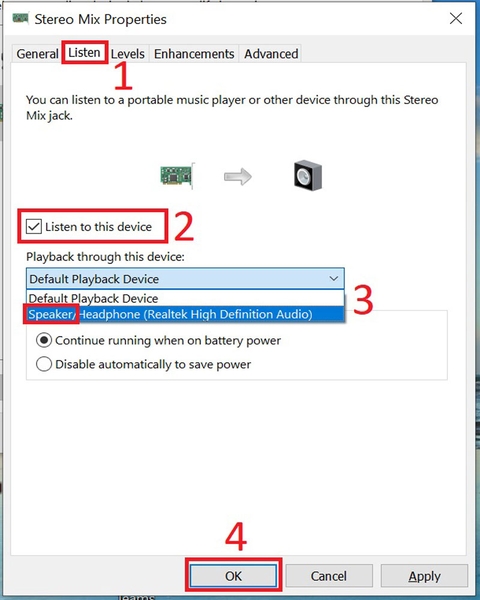 Stereo Mix Properties

General Listen Levels Enhancements Advanced

1

You can listen to a portable music player or other device through this Stereo Mix jack.

Listen to this device 2

Playback through this device:

Default Playback Device

Default Playback Device

Speaker/Headphone (Realtek High Definition Audio) 3

Continue running when on battery power

Disable automatically to save power

4

OK Cancel Apply