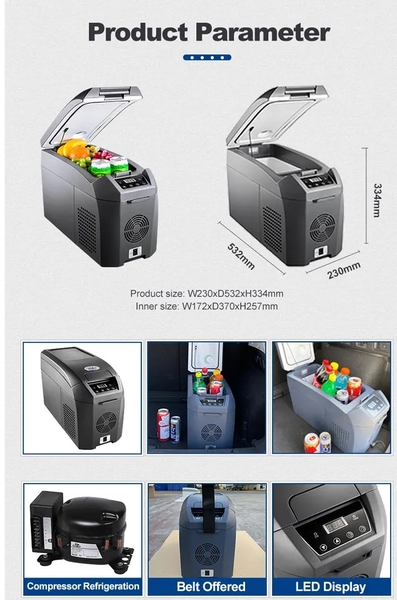 Product Parameter

334mm

532mm

230mm

Product size: W230xD532xH334mm
Inner size: W172xD370xH257mm

Compressor Refrigeration

Belt Offered

LED Display