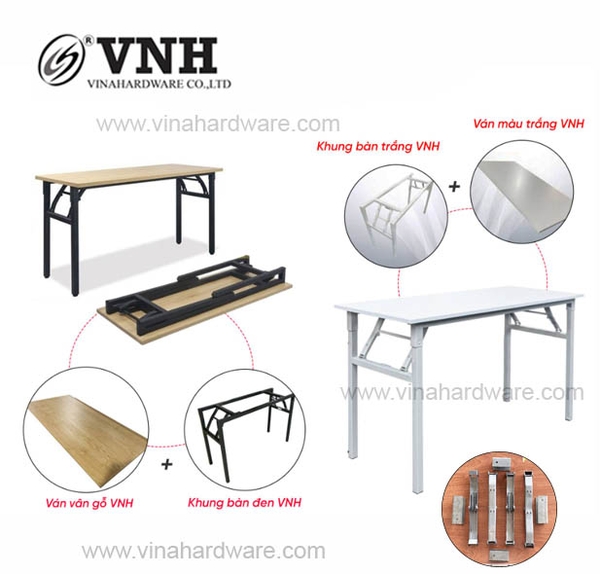 ® VNH
VINAHARDWARE CO.,LTD

www.vinahardware.com

Ván màu trắng VNH

Khung bàn trắng VNH

+

www.vinahardware.com

+

Ván vân gỗ VNH

Khung bàn đen VNH

www.vinahardware.com