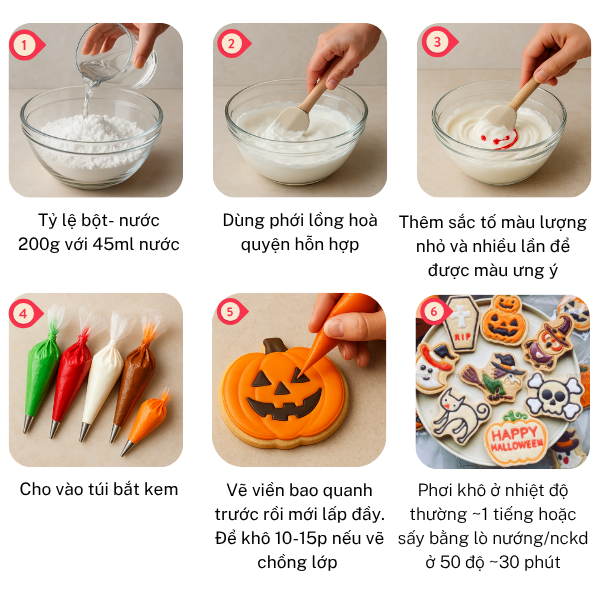 1

Tỷ lệ bột- nước 200g với 45ml nước

2

Dùng phới lồng hoà quyện hỗn hợp

3

Thêm sắc tố màu lượng nhỏ và nhiều lần để được màu ưng ý

4

Cho vào túi bắt kem

5

Vẽ viền bao quanh trước rồi mới lấp đầy. Để khô 10-15p nếu vẽ chồng lớp

6

RIP

HAPPY HALLOWEEN

Phơi khô ở nhiệt độ thường ~1 tiếng hoặc sấy bằng lò nướng/nckd ở 50 độ ~30 phút