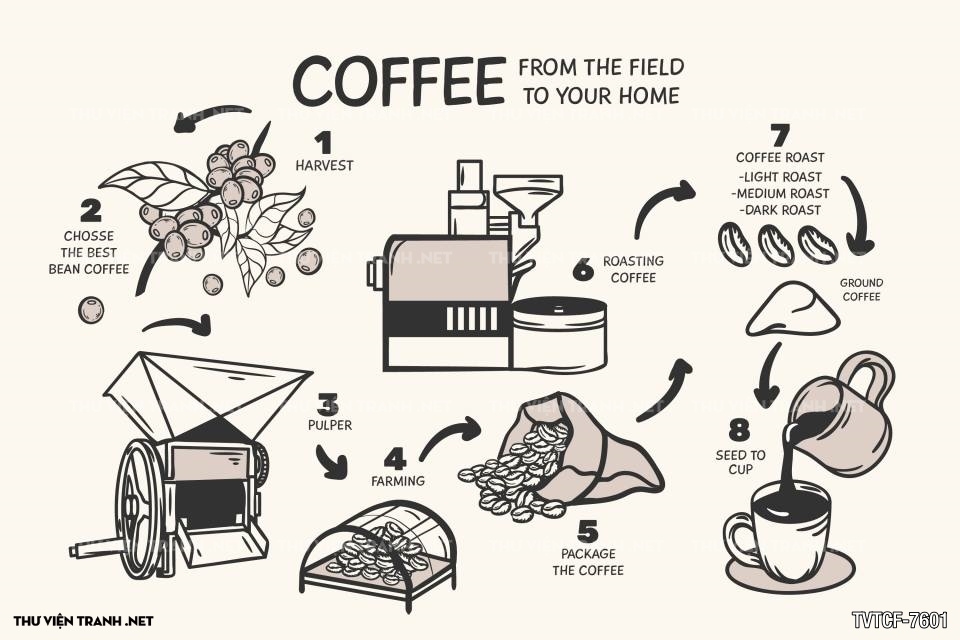 COFFEE FROM THE FIELD TO YOUR HOME

1
HARVEST

2
CHOSSE THE BEST BEAN COFFEE

3
PULPER

4
FARMING

5
PACKAGE THE COFFEE

6
ROASTING COFFEE

7
COFFEE ROAST
-LIGHT ROAST
-MEDIUM ROAST
-DARK ROAST

GROUND COFFEE

8
SEED TO CUP

THƯ VIỆN TRANH .NET
TVTCF-7601