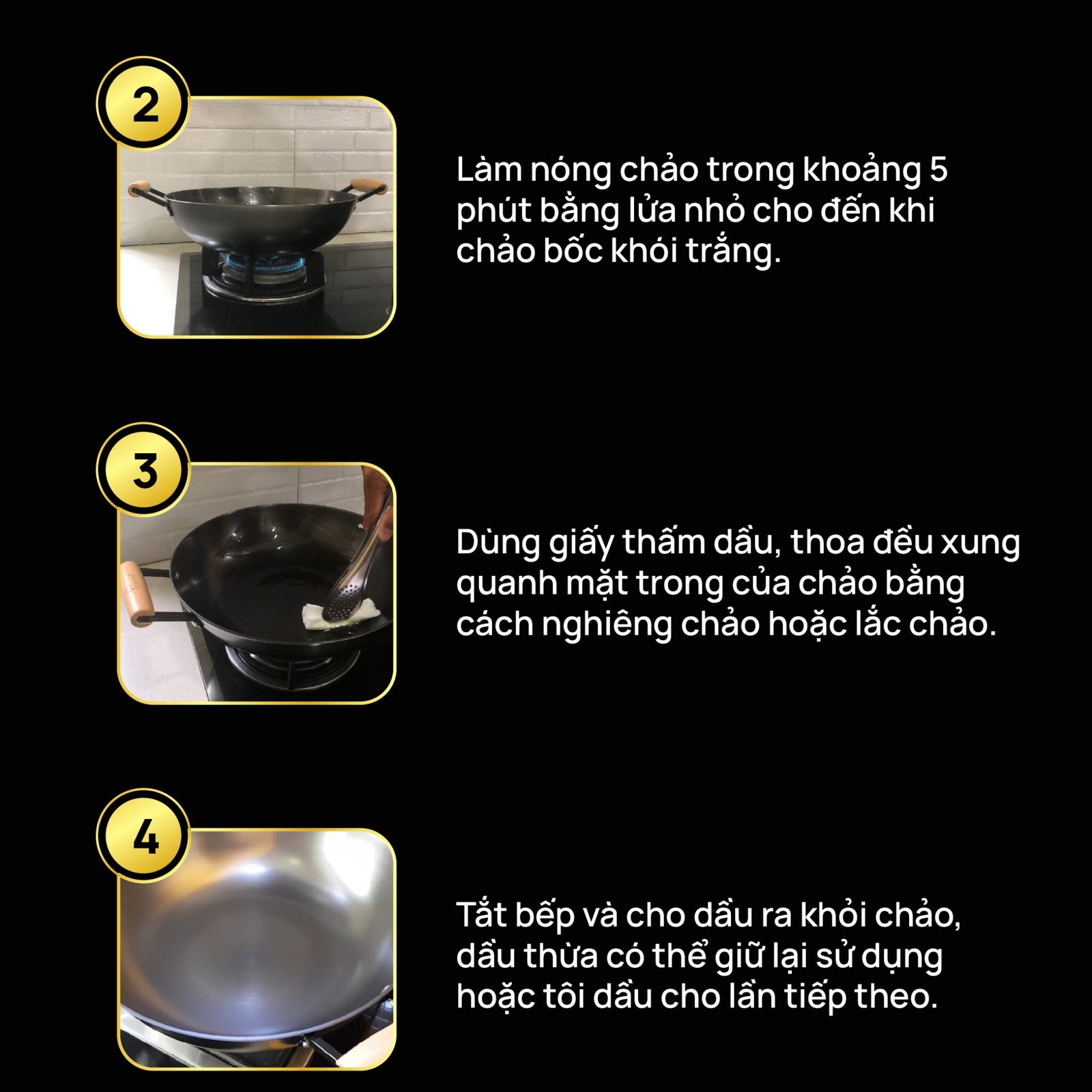 2

Làm nóng chảo trong khoảng 5 phút bằng lửa nhỏ cho đến khi chảo bốc khói trắng.

3

Dùng giấy thấm dầu, thoa đều xung quanh mặt trong của chảo bằng cách nghiêng chảo hoặc lắc chảo.

4

Tắt bếp và cho dầu ra khỏi chảo, dầu thừa có thể giữ lại sử dụng hoặc tôi dầu cho lần tiếp theo.