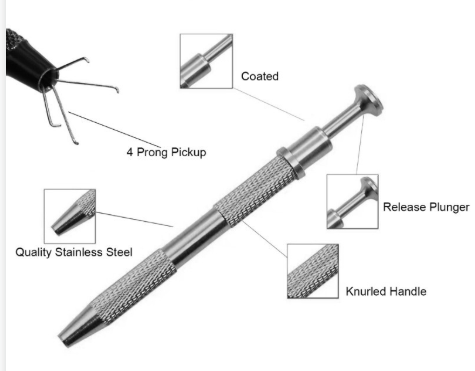 Coated

4 Prong Pickup

Release Plunger

Quality Stainless Steel

Knurled Handle