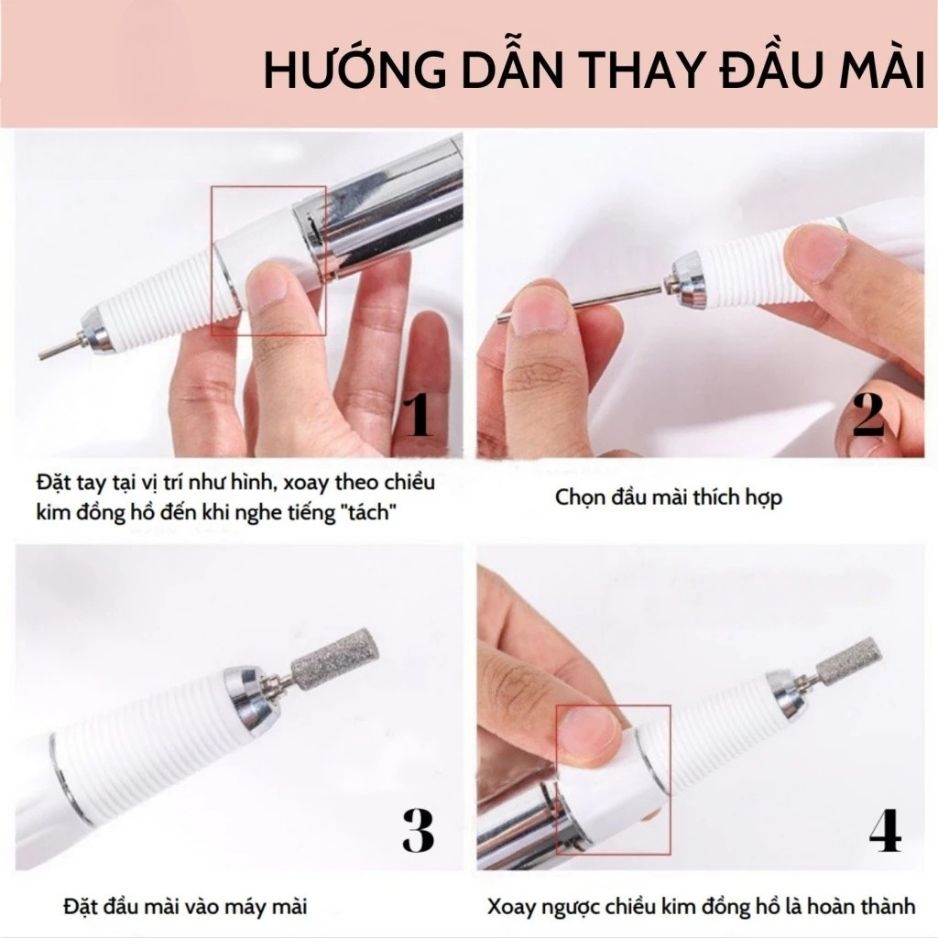 HƯỚNG DẪN THAY ĐẦU MÀI

1

Đặt tay tại vị trí như hình, xoay theo chiều kim đồng hồ đến khi nghe tiếng "tách"

2

Chọn đầu mài thích hợp

3

Đặt đầu mài vào máy mài

4

Xoay ngược chiều kim đồng hồ là hoàn thành