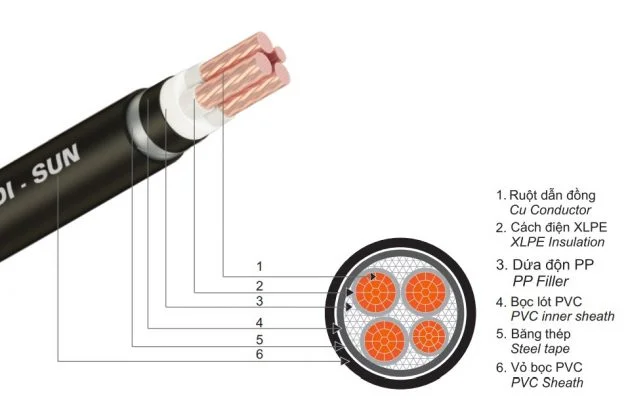 DI - SUN

1
2
3
4
5
6

1. Ruột dẫn đồng
Cu Conductor
2. Cách điện XLPE
XLPE Insulation
3. Dứa độn PP
PP Filler
4. Bọc lót PVC
PVC inner sheath
5. Băng thép
Steel tape
6. Vỏ bọc PVC
PVC Sheath