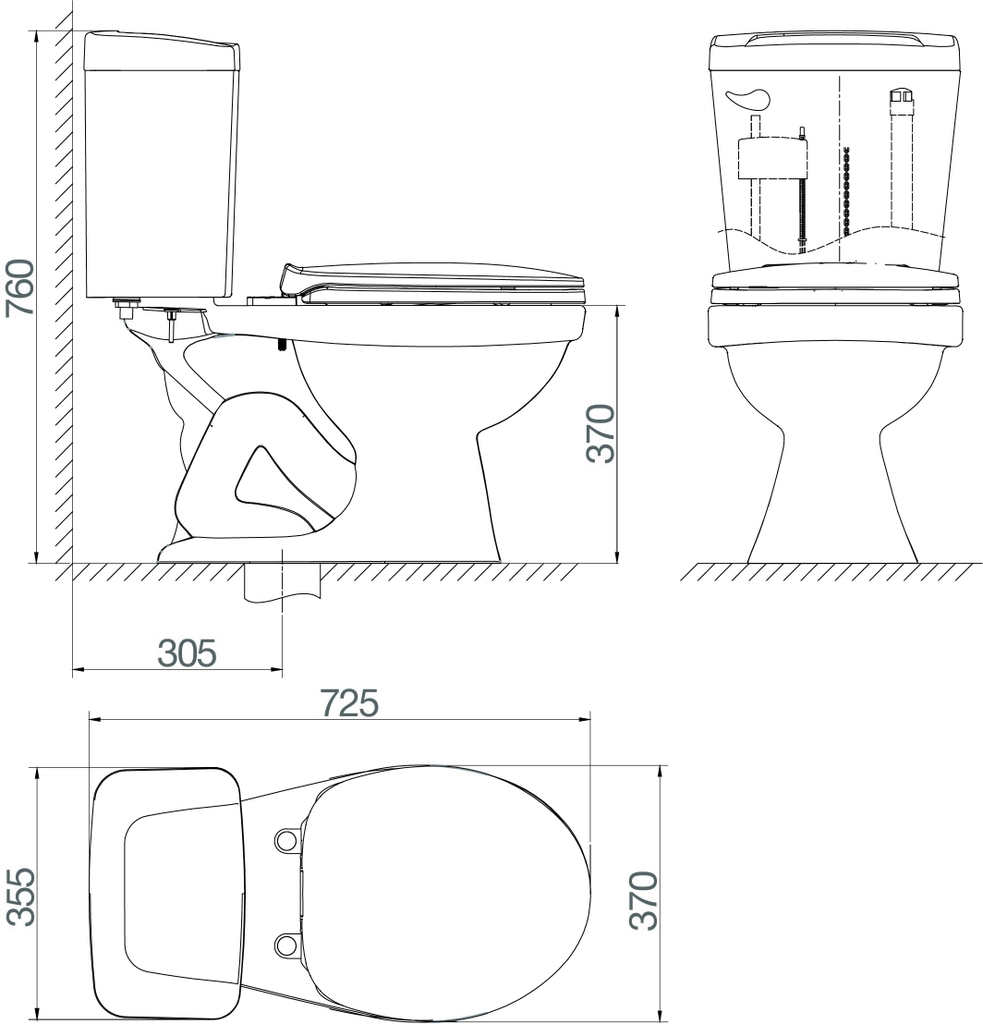 760
370
305
725
355
370