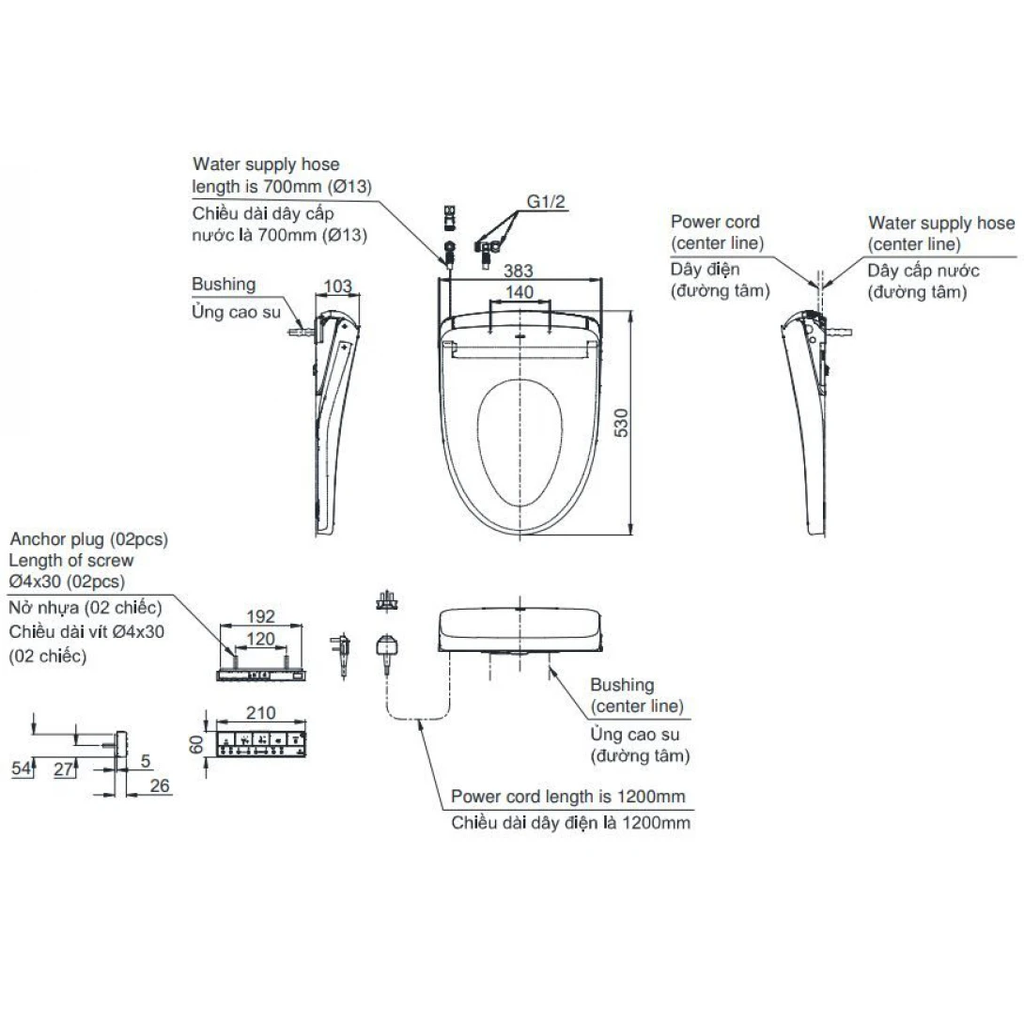 Water supply hose length is 700mm (Ø13)
Chiều dài dây cấp nước là 700mm (Ø13)

G1/2

Power cord (center line)
Dây điện (đường tâm)

Water supply hose (center line)
Dây cấp nước (đường tâm)

Bushing
Ủng cao su

103

383

140

530

Anchor plug (02pcs)
Length of screw Ø4x30 (02pcs)
Nở nhựa (02 chiếc)
Chiều dài vít Ø4x30 (02 chiếc)

192

120

210

60

54

27

5

26

Bushing (center line)
Ủng cao su (đường tâm)

Power cord length is 1200mm
Chiều dài dây điện là 1200mm