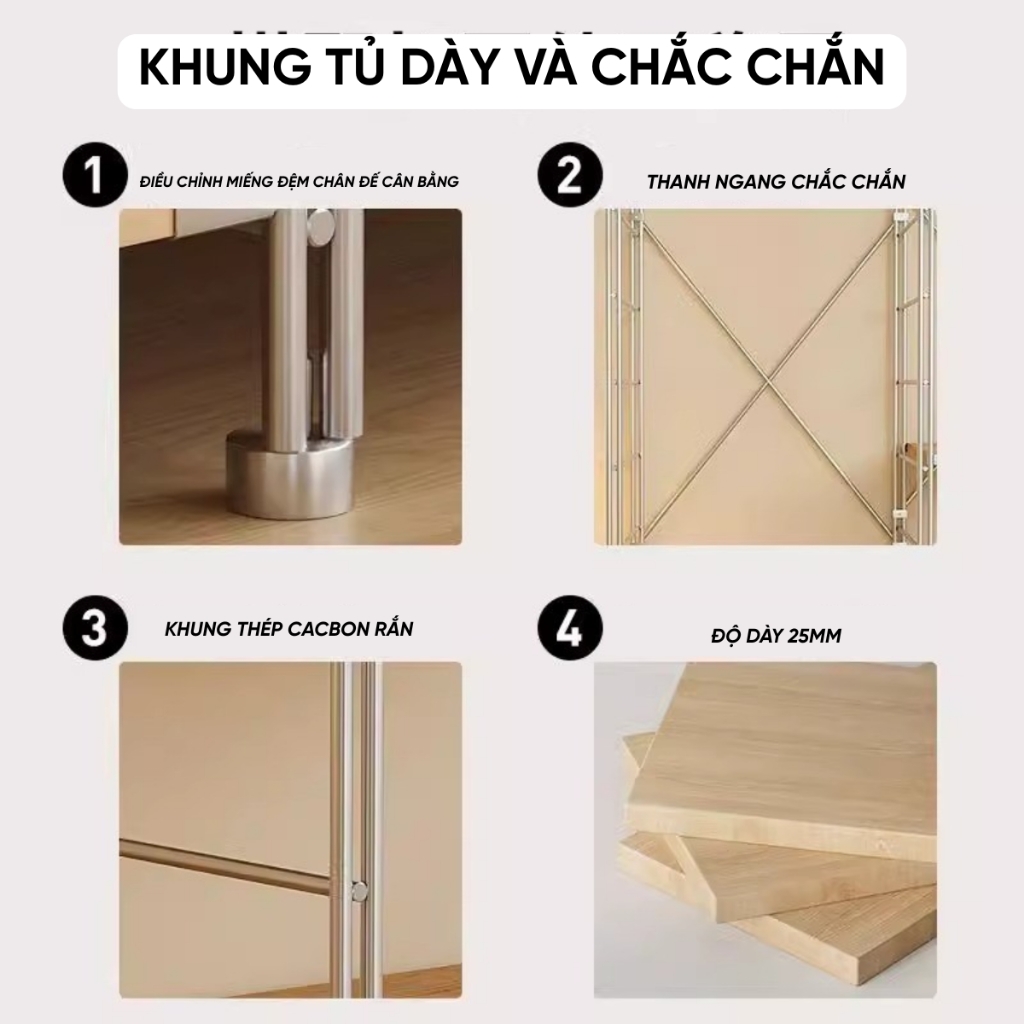 KHUNG TỦ DÀY VÀ CHẮC CHẮN

1
ĐIỀU CHỈNH MIẾNG ĐỆM CHÂN ĐẾ CÂN BẰNG

2
THANH NGANG CHẮC CHẮN

3
KHUNG THÉP CACBON RẮN

4
ĐỘ DÀY 25MM