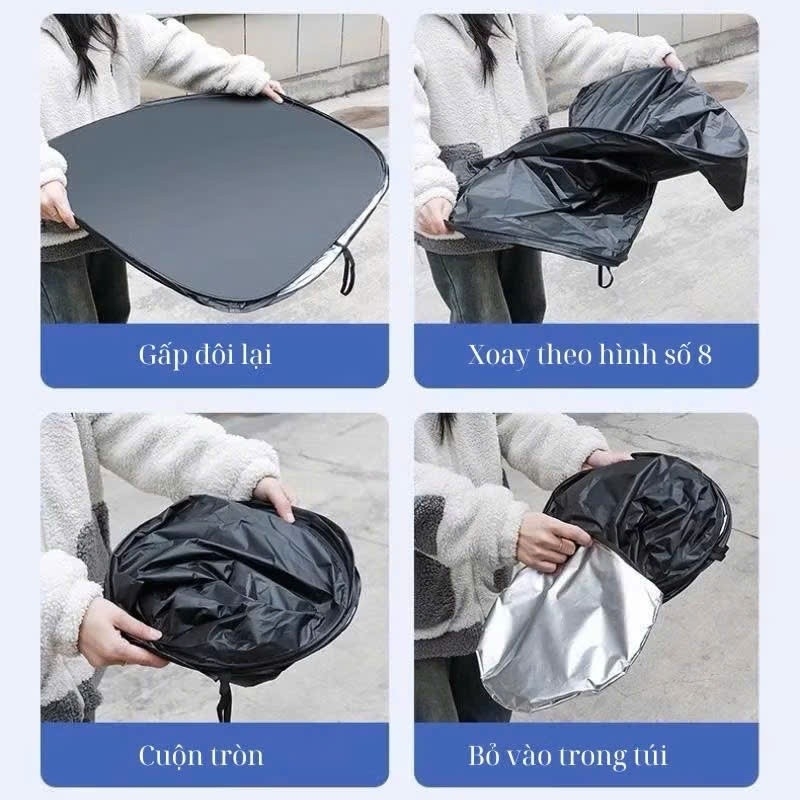 Gấp đôi lại

Xoay theo hình số 8

Cuộn tròn

Bỏ vào trong túi