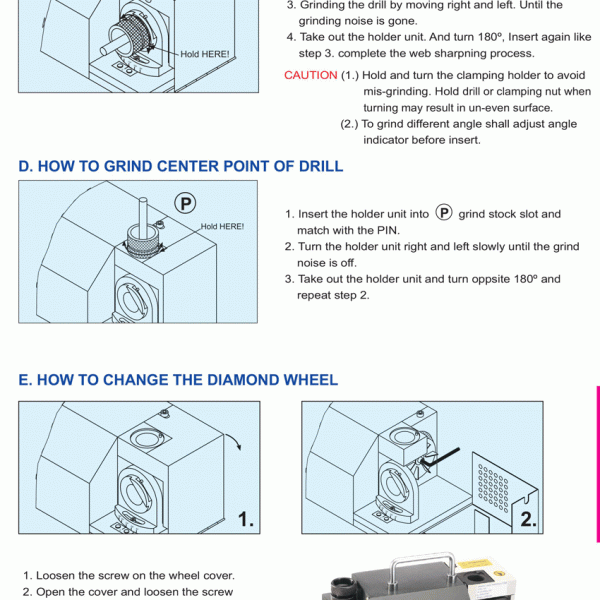 Hold HERE!

3. Grinding the drill by moving right and left. Until the grinding noise is gone.
4. Take out the holder unit. And turn 180º, Insert again like step 3. complete the web sharpning process.

CAUTION (1.) Hold and turn the clamping holder to avoid mis-grinding. Hold drill or clamping nut when turning may result in un-even surface.
(2.) To grind different angle shall adjust angle indicator before insert.

D. HOW TO GRIND CENTER POINT OF DRILL

P

Hold HERE!

1. Insert the holder unit into P grind stock slot and match with the PIN.
2. Turn the holder unit right and left slowly until the grind noise is off.
3. Take out the holder unit and turn oppsite 180º and repeat step 2.

E. HOW TO CHANGE THE DIAMOND WHEEL

1.

2.

1. Loosen the screw on the wheel cover.
2. Open the cover and loosen the screw