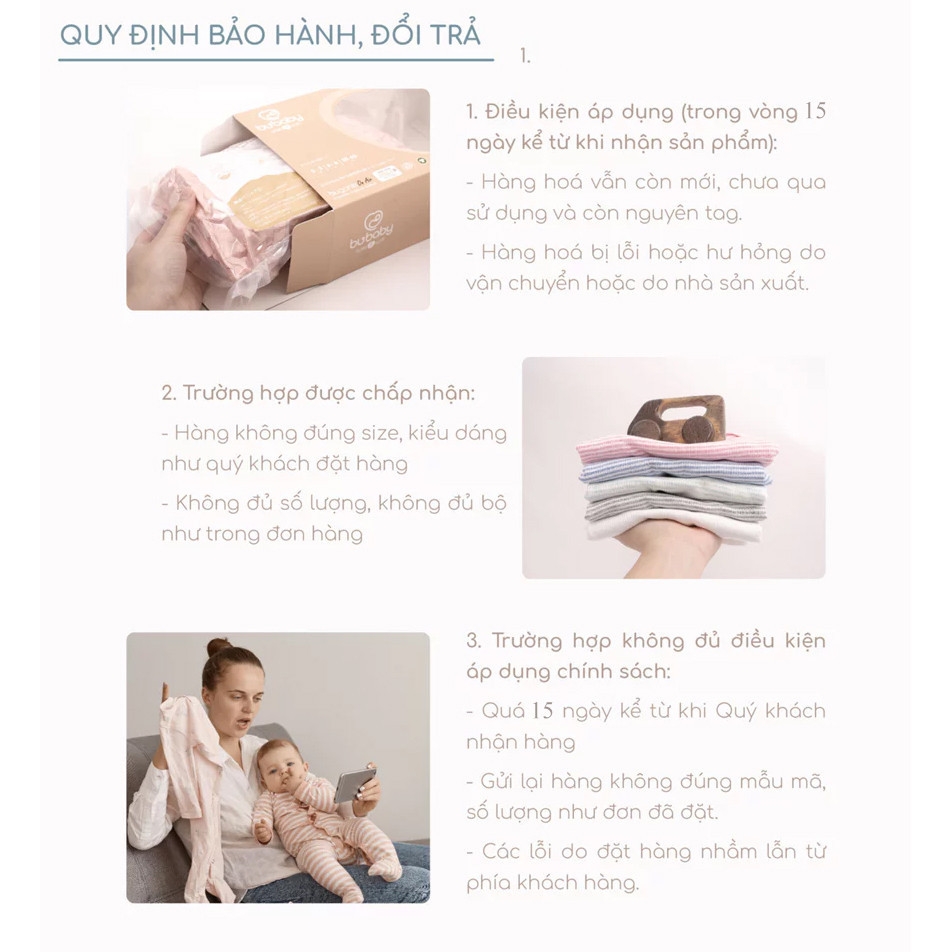 QUY ĐỊNH BẢO HÀNH, ĐỔI TRẢ

1.

bubaby

bubaby

1. Điều kiện áp dụng (trong vòng 15 ngày kể từ khi nhận sản phẩm):

- Hàng hoá vẫn còn mới, chưa qua sử dụng và còn nguyên tag.

- Hàng hoá bị lỗi hoặc hư hỏng do vận chuyển hoặc do nhà sản xuất.

2. Trường hợp được chấp nhận:

- Hàng không đúng size, kiểu dáng như quý khách đặt hàng

- Không đủ số lượng, không đủ bộ như trong đơn hàng

3. Trường hợp không đủ điều kiện áp dụng chính sách:

- Quá 15 ngày kể từ khi Quý khách nhận hàng

- Gửi lại hàng không đúng mẫu mã, số lượng như đơn đã đặt.

- Các lỗi do đặt hàng nhầm lẫn từ phía khách hàng.