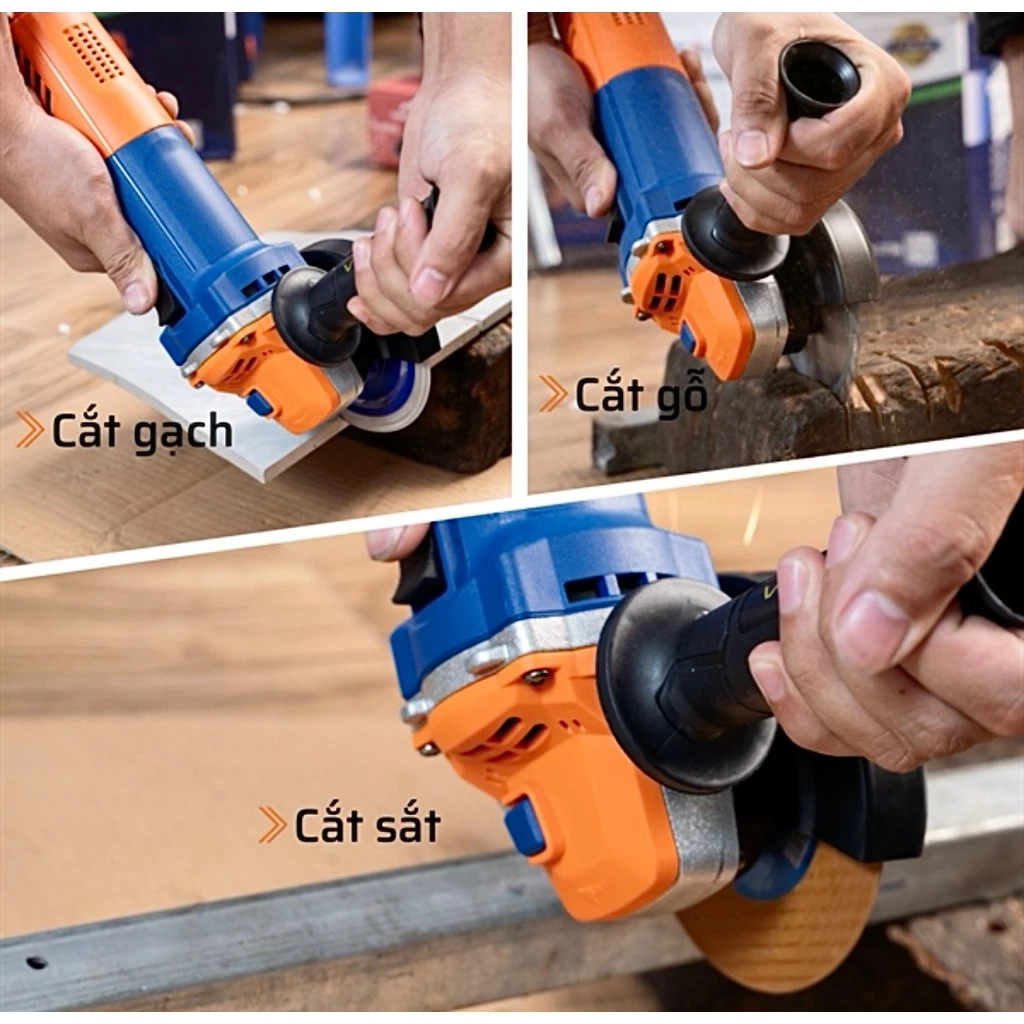 Cắt gạch

Cắt gỗ

Cắt sắt