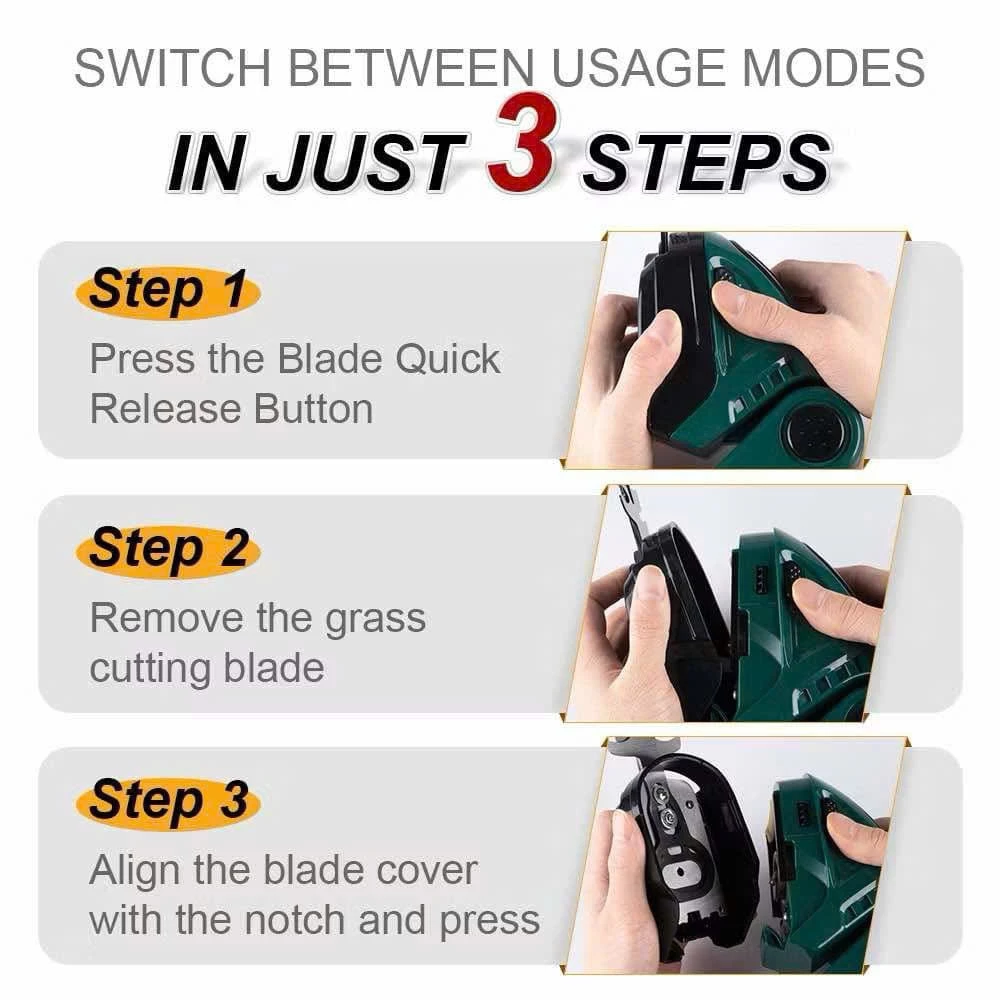 SWITCH BETWEEN USAGE MODES
IN JUST 3 STEPS

Step 1
Press the Blade Quick Release Button

Step 2
Remove the grass cutting blade

Step 3
Align the blade cover with the notch and press