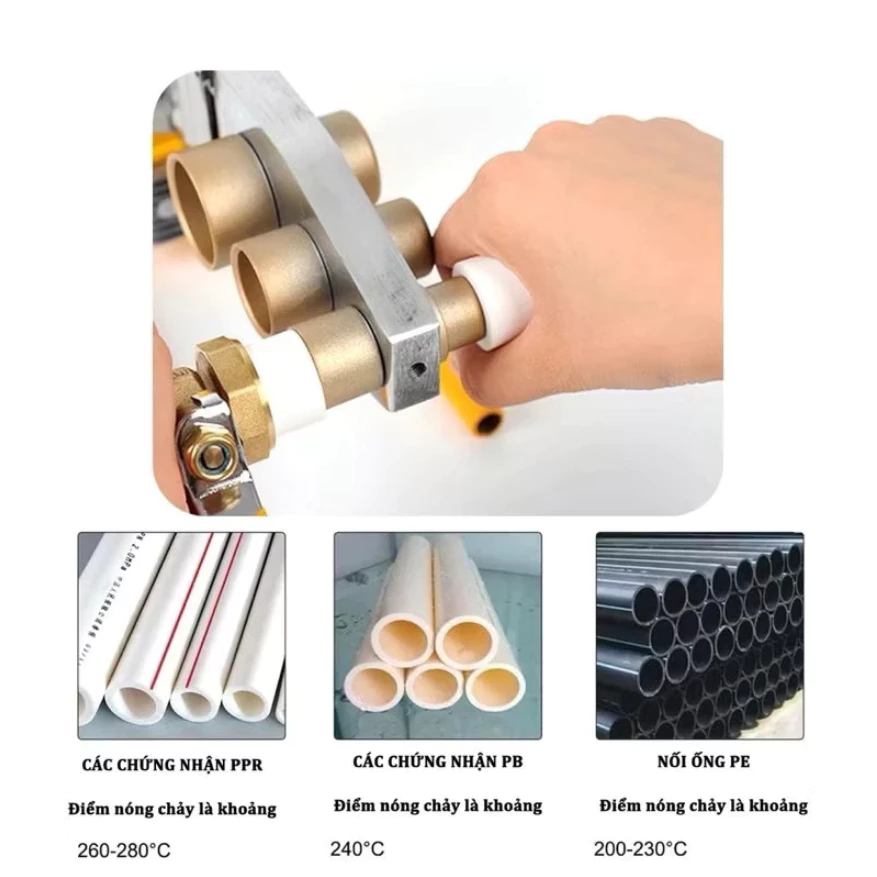 CÁC CHỨNG NHẬN PPR

Điểm nóng chảy là khoảng

260-280°C

CÁC CHỨNG NHẬN PB

Điểm nóng chảy là khoảng

240°C

NỐI ỐNG PE

Điểm nóng chảy là khoảng

200-230°C