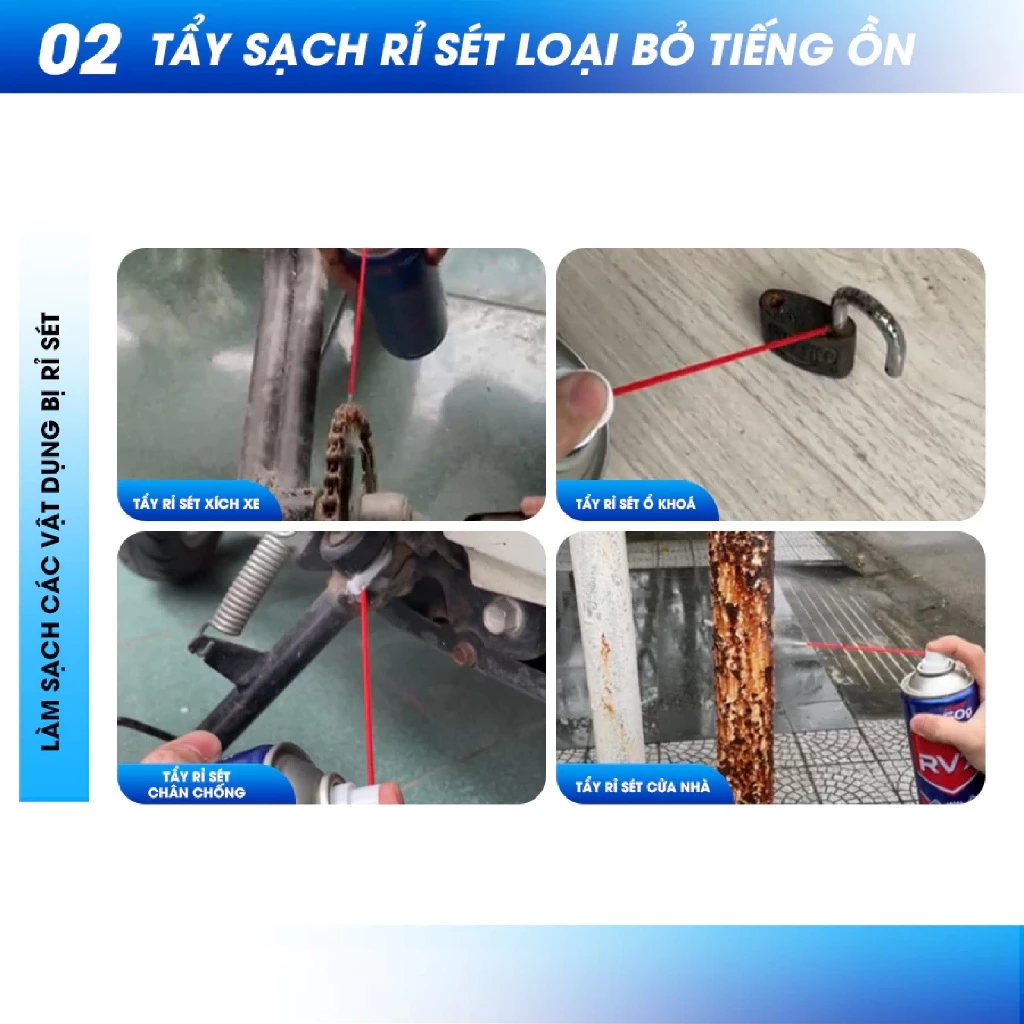 02 TẨY SẠCH RỈ SÉT LOẠI BỎ TIẾNG ỒN

LÀM SẠCH CÁC VẬT DỤNG BỊ RỈ SÉT

TẨY RỈ SÉT XÍCH XE

TẨY RỈ SÉT Ổ KHOÁ

TẨY RỈ SÉT CHÂN CHỐNG

TẨY RỈ SÉT CỬA NHÀ

RV