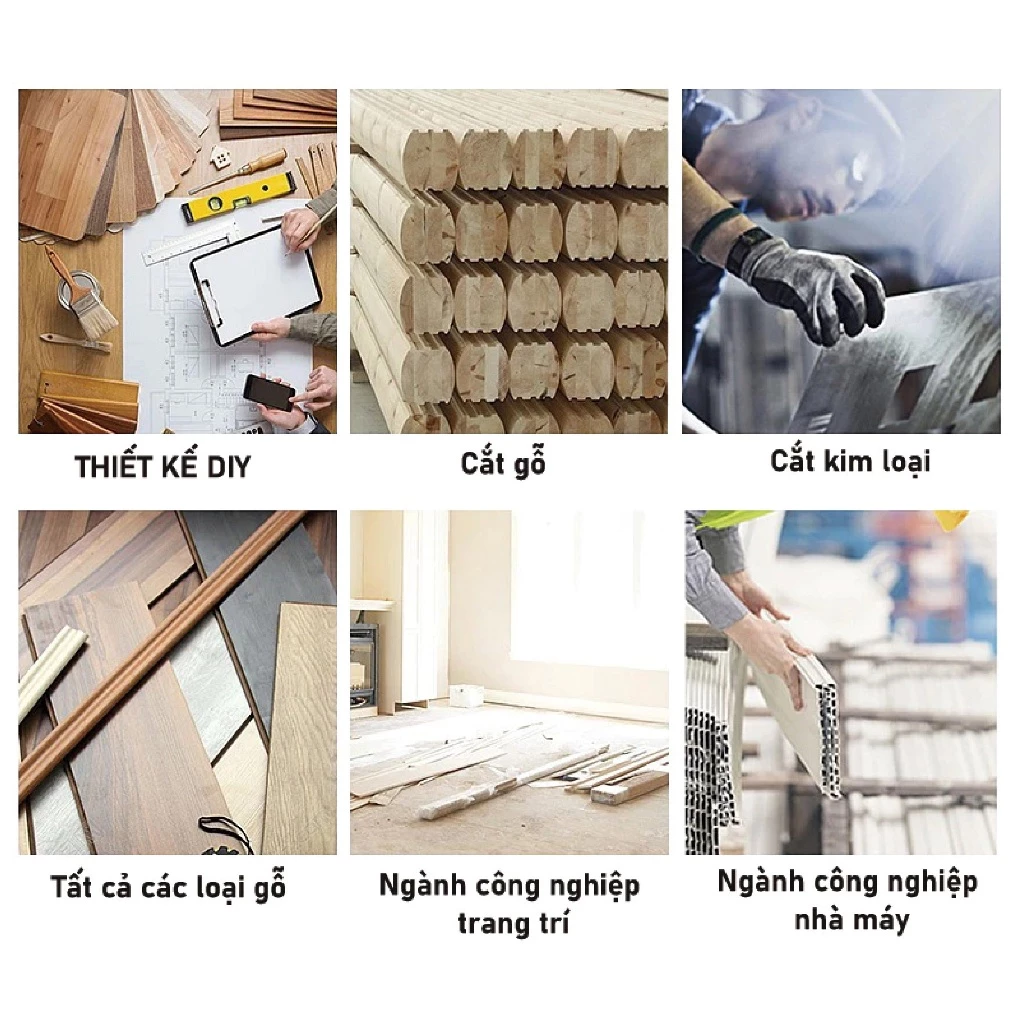 THIẾT KẾ DIY

Cắt gỗ

Cắt kim loại

Tất cả các loại gỗ

Ngành công nghiệp trang trí

Ngành công nghiệp nhà máy