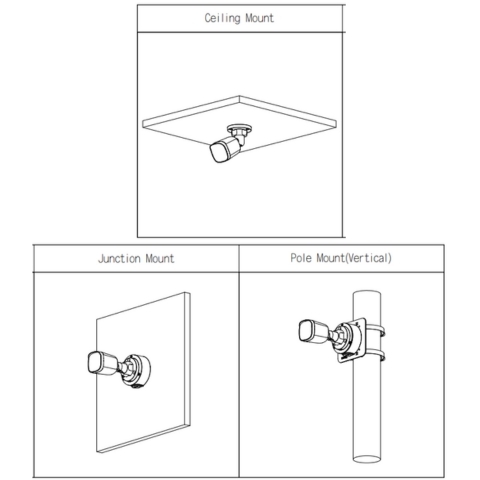 Ceiling Mount

Junction Mount

Pole Mount(Vertical)