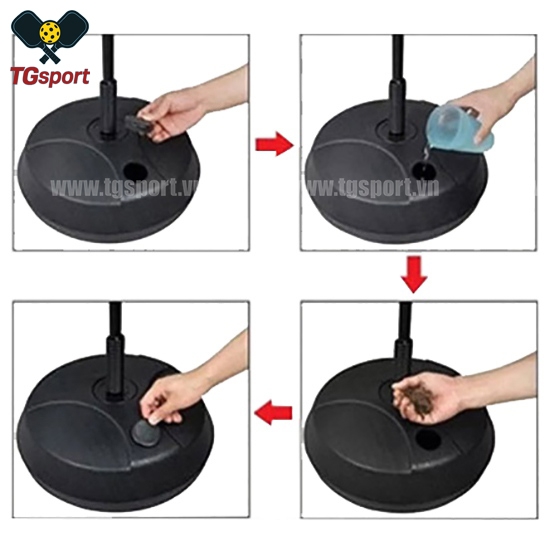 TGsport

www.tgsport.vn

www.tgsport.vn