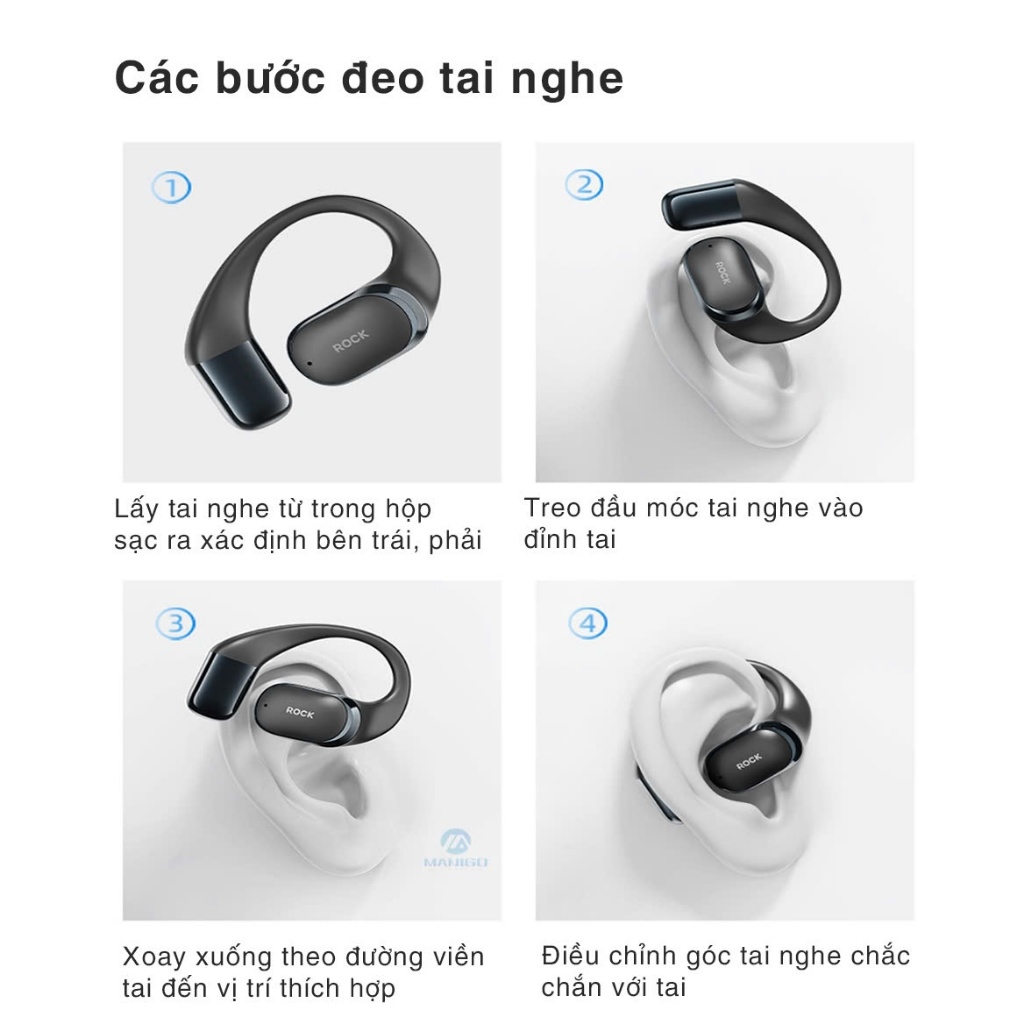 Các bước đeo tai nghe

①

ROCK

Lấy tai nghe từ trong hộp sạc ra xác định bên trái, phải

②

ROCK

Treo đầu móc tai nghe vào đỉnh tai

③

ROCK

MANIGO

Xoay xuống theo đường viền tai đến vị trí thích hợp

④

ROCK

Điều chỉnh góc tai nghe chắc chắn với tai