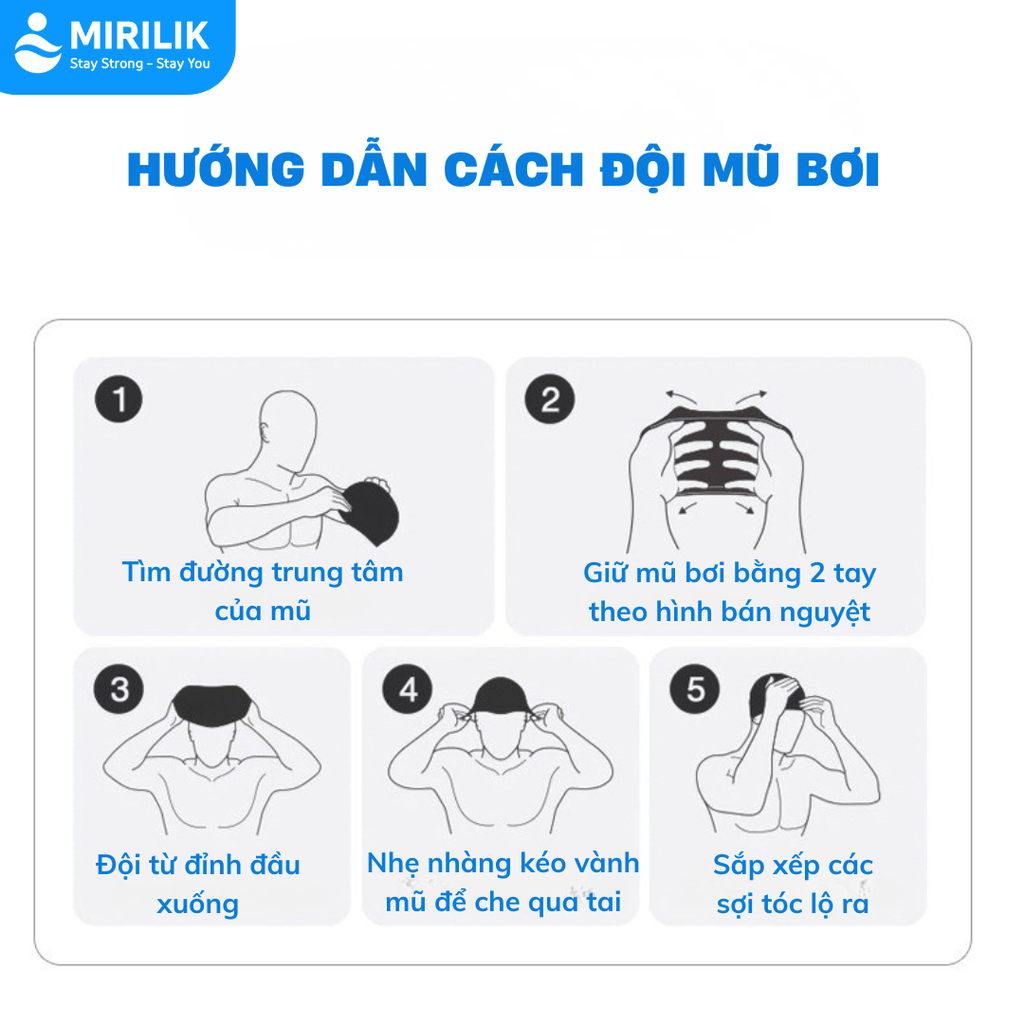 MIRILIK
Stay Strong – Stay You

HƯỚNG DẪN CÁCH ĐỘI MŨ BƠI

1
Tìm đường trung tâm của mũ

2
Giữ mũ bơi bằng 2 tay theo hình bán nguyệt

3
Đội từ đỉnh đầu xuống

4
Nhẹ nhàng kéo vành mũ để che qua tai

5
Sắp xếp các sợi tóc lộ ra