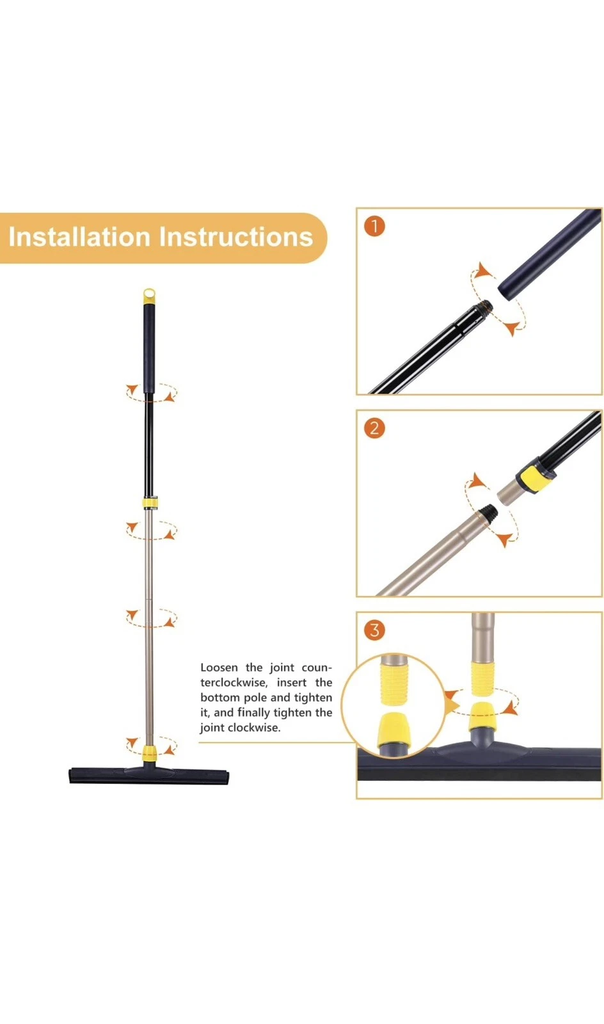 Installation Instructions

1

2

3

Loosen the joint counterclockwise, insert the bottom pole and tighten it, and finally tighten the joint clockwise.