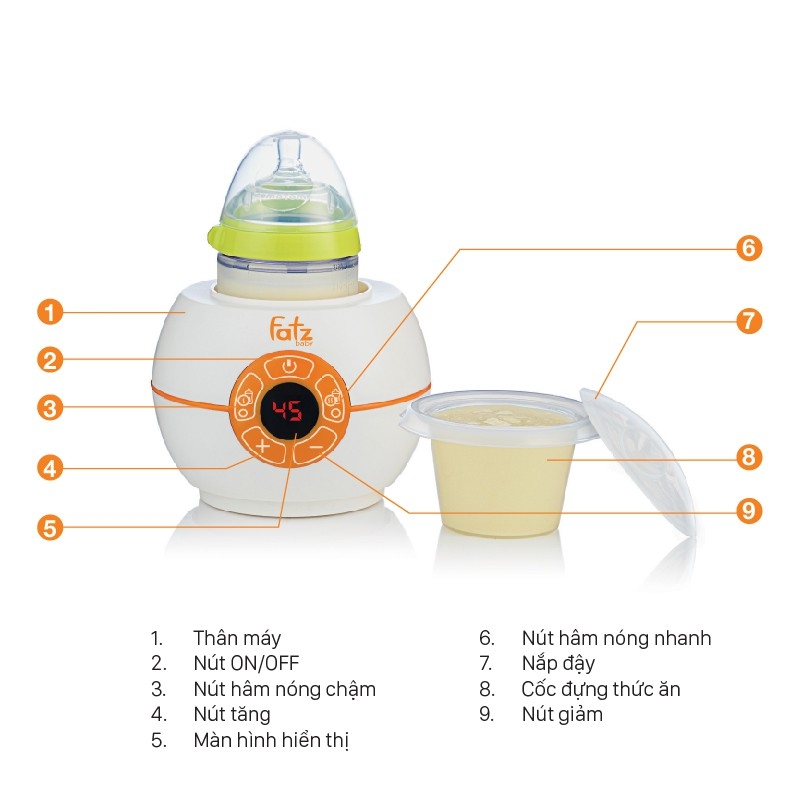 1
2
3
4
5
6
7
8
9

Fatz baby

45

+
−

1. Thân máy
2. Nút ON/OFF
3. Nút hâm nóng chậm
4. Nút tăng
5. Màn hình hiển thị

6. Nút hâm nóng nhanh
7. Nắp đậy
8. Cốc đựng thức ăn
9. Nút giảm