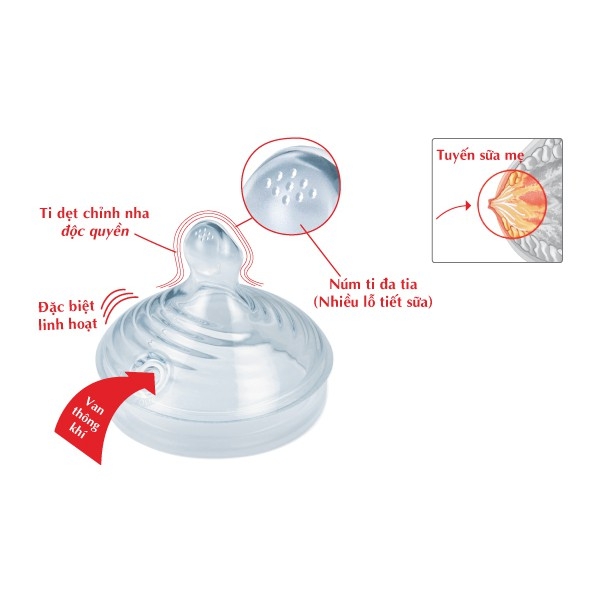 Ti dẹt chỉnh nha
độc quyền

Đặc biệt
linh hoạt

Van
thông
khí

Núm ti đa tia
(Nhiều lỗ tiết sữa)

Tuyến sữa mẹ