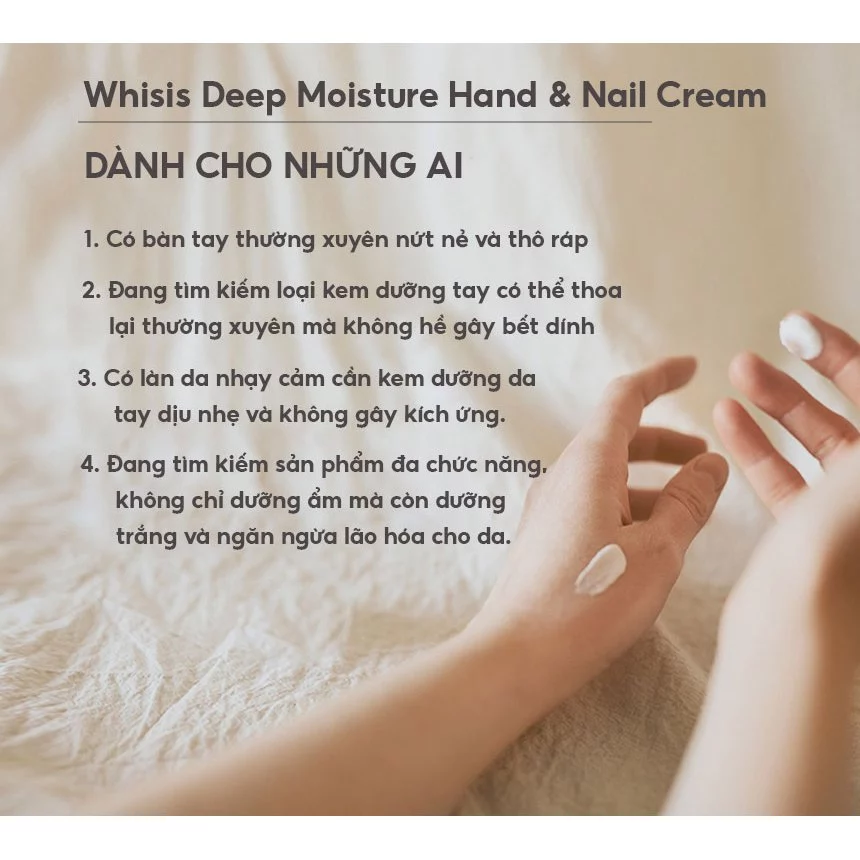 Whisis Deep Moisture Hand & Nail Cream

DÀNH CHO NHỮNG AI

1. Có bàn tay thường xuyên nứt nẻ và thô ráp

2. Đang tìm kiếm loại kem dưỡng tay có thể thoa lại thường xuyên mà không hề gây bết dính

3. Có làn da nhạy cảm cần kem dưỡng da tay dịu nhẹ và không gây kích ứng.

4. Đang tìm kiếm sản phẩm đa chức năng, không chỉ dưỡng ẩm mà còn dưỡng trắng và ngăn ngừa lão hóa cho da.