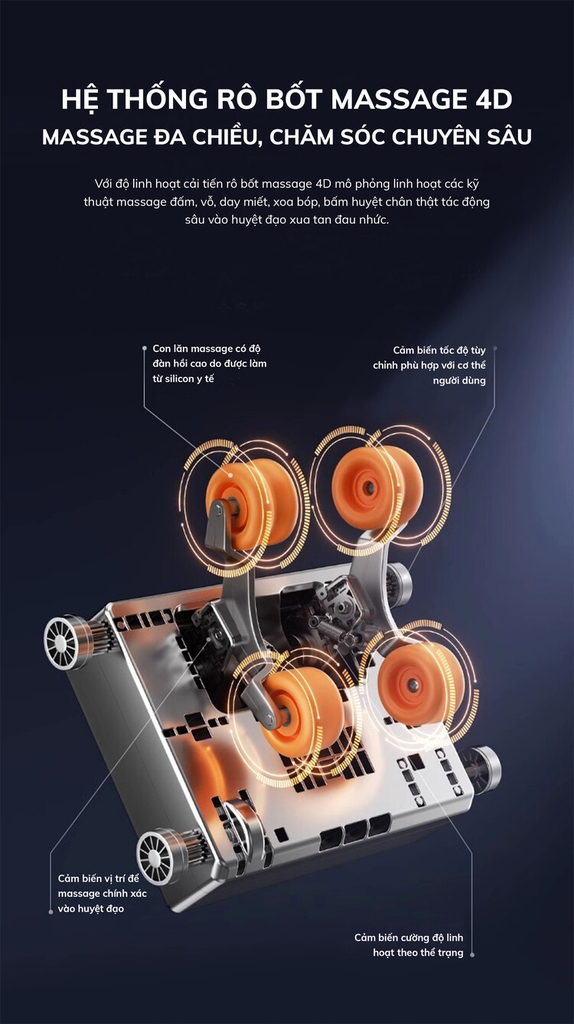 HỆ THỐNG RÔ BỐT MASSAGE 4D
MASSAGE ĐA CHIỀU, CHĂM SÓC CHUYÊN SÂU

Với độ linh hoạt cải tiến rô bốt massage 4D mô phỏng linh hoạt các kỹ thuật massage đấm, vỗ, day miết, xoa bóp, bấm huyệt chân thật tác động sâu vào huyệt đạo xua tan đau nhức.

Con lăn massage có độ đàn hồi cao do được làm từ silicon y tế

Cảm biến tốc độ tùy chỉnh phù hợp với cơ thể người dùng

Cảm biến vị trí để massage chính xác vào huyệt đạo

Cảm biến cường độ linh hoạt theo thể trạng