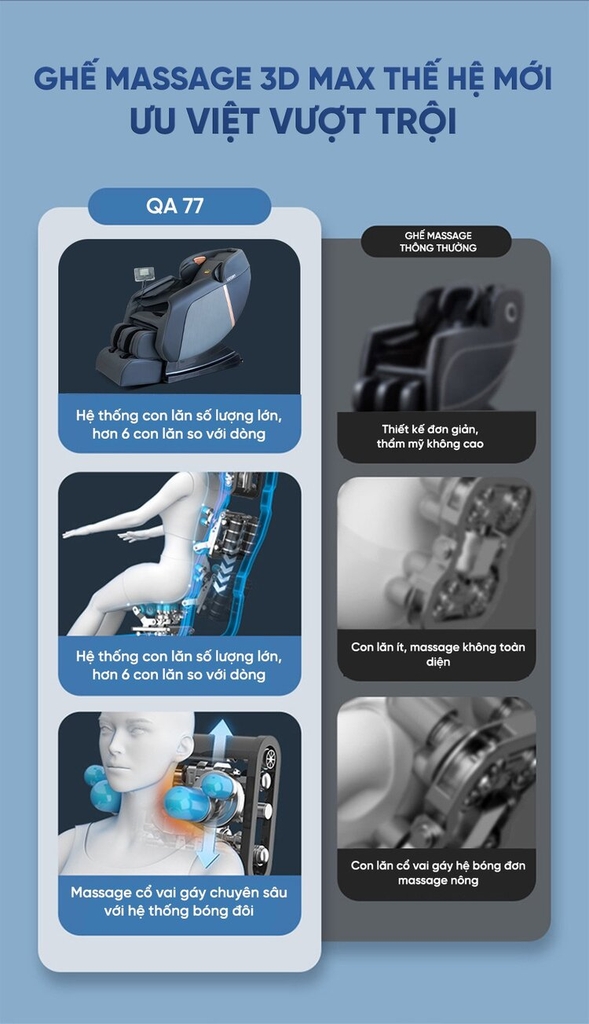 GHẾ MASSAGE 3D MAX THẾ HỆ MỚI
ƯU VIỆT VƯỢT TRỘI

QA 77

Hệ thống con lăn số lượng lớn, hơn 6 con lăn so với dòng

Hệ thống con lăn số lượng lớn, hơn 6 con lăn so với dòng

Massage cổ vai gáy chuyên sâu với hệ thống bóng đôi

GHẾ MASSAGE THÔNG THƯỜNG

Thiết kế đơn giản, thẩm mỹ không cao

Con lăn ít, massage không toàn diện

Con lăn cổ vai gáy hệ bóng đơn massage nông