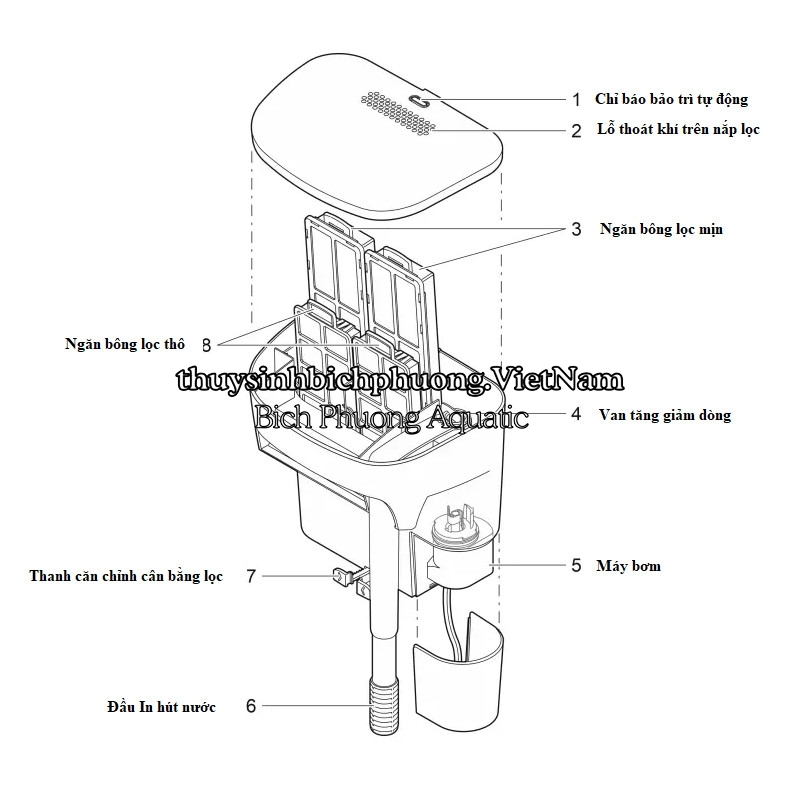 1 Chỉ báo bảo trì tự động

2 Lỗ thoát khí trên nắp lọc

3 Ngăn bông lọc mịn

Ngăn bông lọc thô 8

thuysinhbichphuong.VietNam
Bich Phuong Aquatic

4 Van tăng giảm dòng

5 Máy bơm

Thanh căn chỉnh cân bằng lọc 7

Đầu In hút nước 6