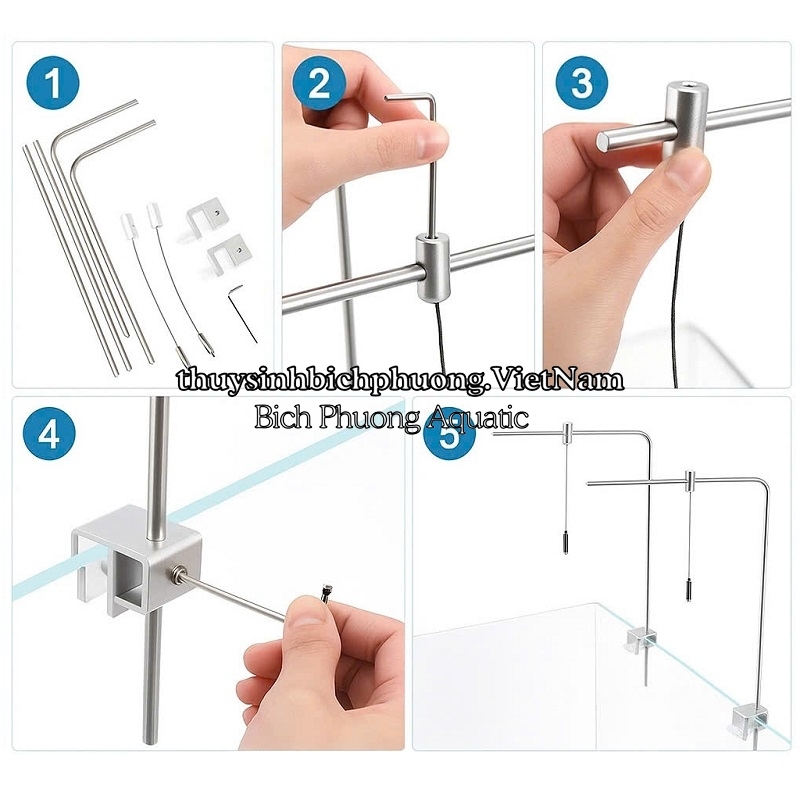 1

2

3

thuysinhbichphuong.VietNam
Bich Phuong Aquatic

4

5