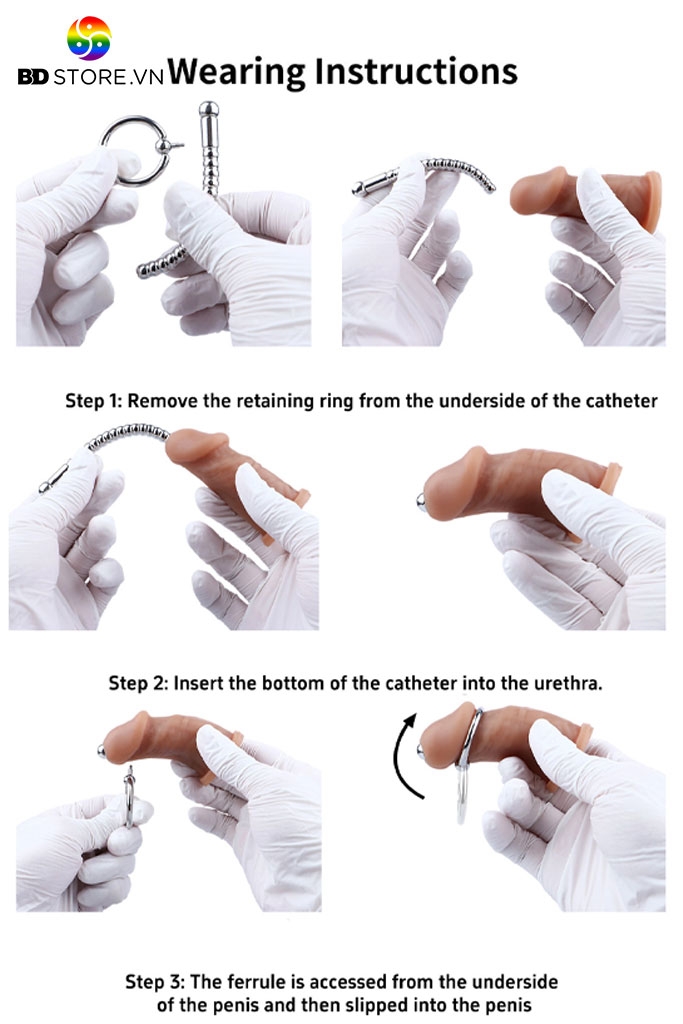 BD STORE.VN

Wearing Instructions

Step 1: Remove the retaining ring from the underside of the catheter

Step 2: Insert the bottom of the catheter into the urethra.

Step 3: The ferrule is accessed from the underside of the penis and then slipped into the penis