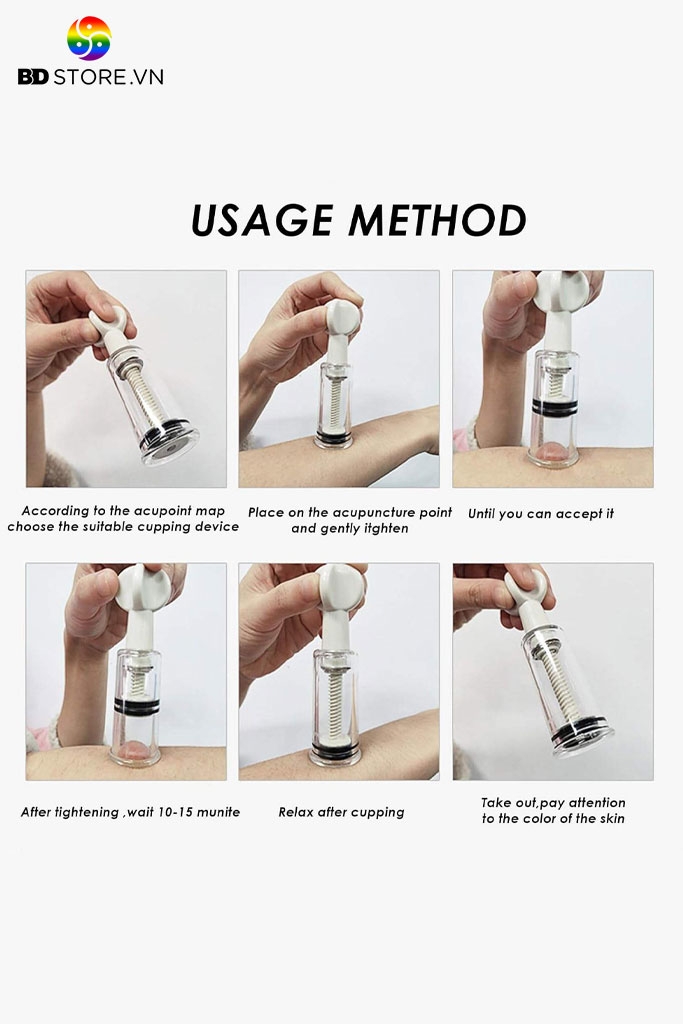 BD STORE.VN

USAGE METHOD

According to the acupoint map choose the suitable cupping device

Place on the acupuncture point and gently itghten

Until you can accept it

After tightening ,wait 10-15 munite

Relax after cupping

Take out,pay attention to the color of the skin