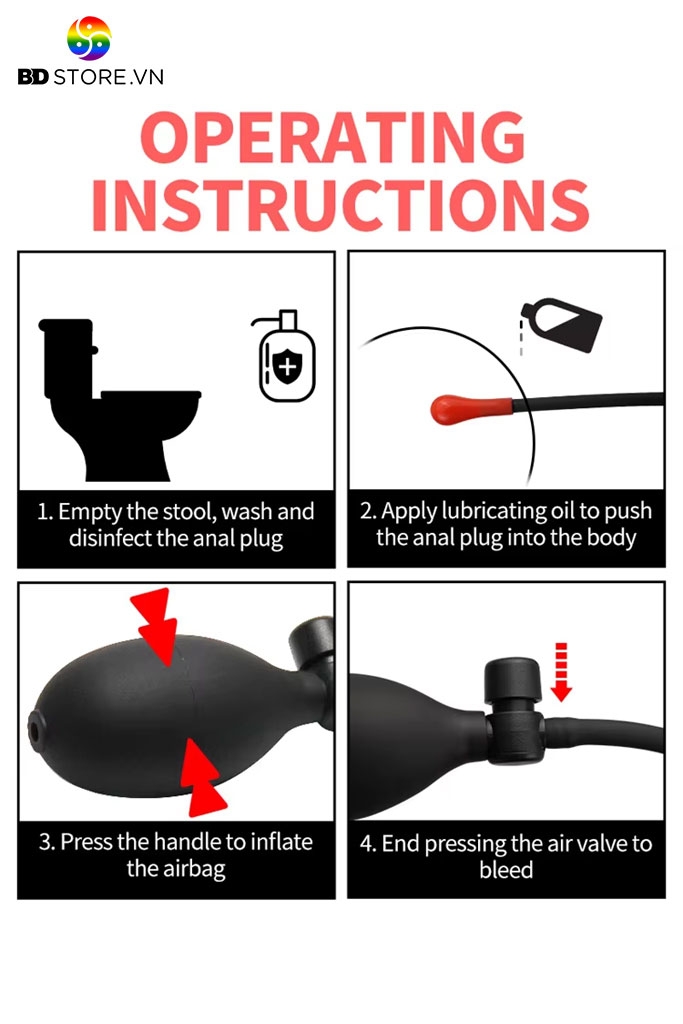 BD STORE.VN

OPERATING INSTRUCTIONS

1. Empty the stool, wash and disinfect the anal plug

2. Apply lubricating oil to push the anal plug into the body

3. Press the handle to inflate the airbag

4. End pressing the air valve to bleed