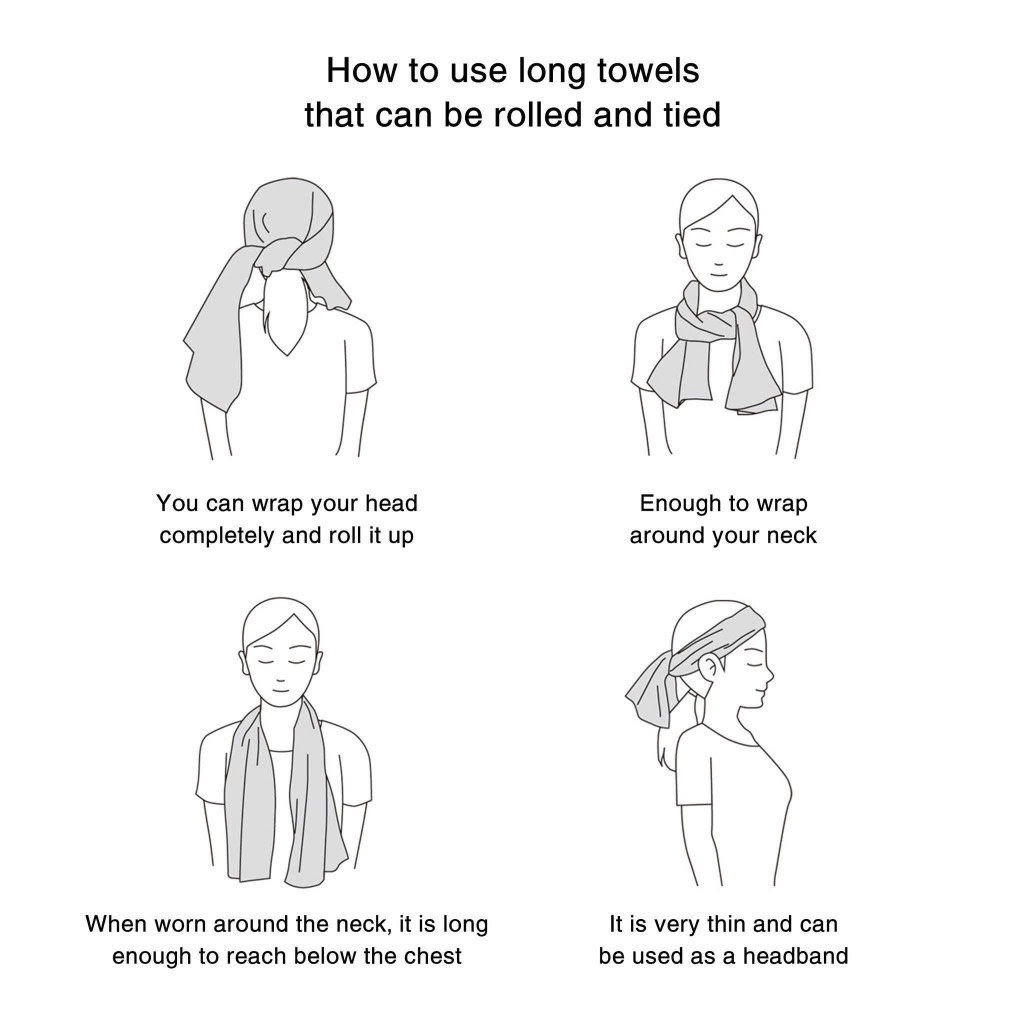 How to use long towels that can be rolled and tied

You can wrap your head completely and roll it up

Enough to wrap around your neck

When worn around the neck, it is long enough to reach below the chest

It is very thin and can be used as a headband