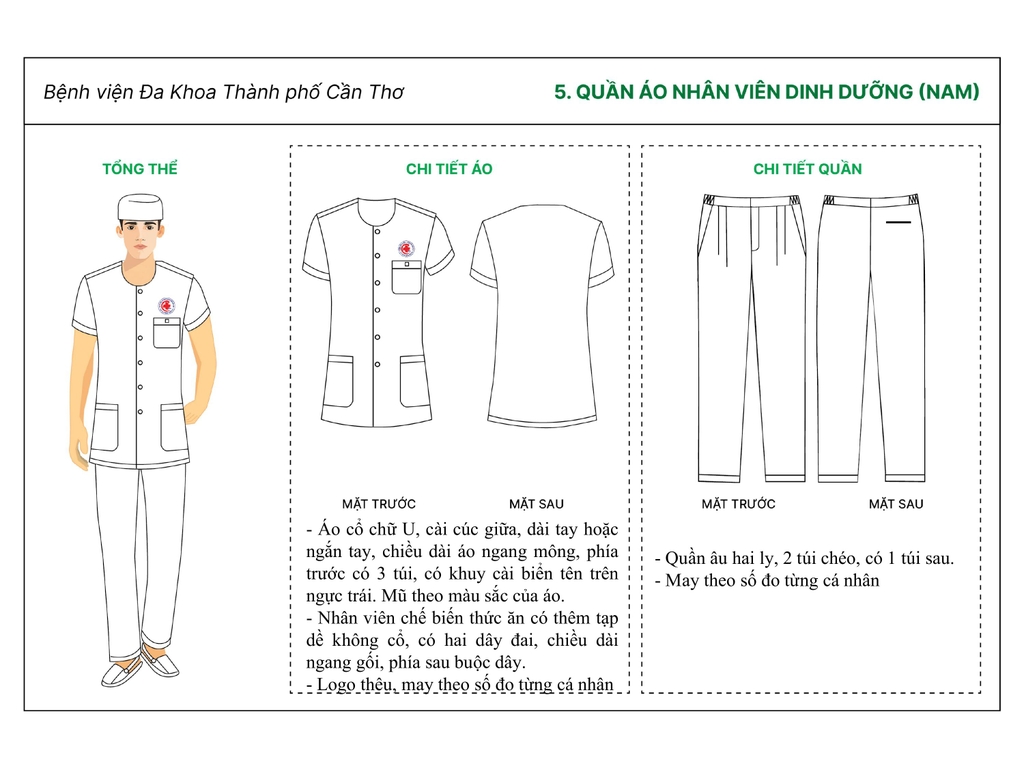 Bệnh viện Đa Khoa Thành phố Cần Thơ

5. QUẦN ÁO NHÂN VIÊN DINH DƯỠNG (NAM)

TỔNG THỂ

CHI TIẾT ÁO

MẶT TRƯỚC

MẶT SAU

- Áo cổ chữ U, cài cúc giữa, dài tay hoặc ngắn tay, chiều dài áo ngang mông, phía trước có 3 túi, có khuy cài biển tên trên ngực trái. Mũ theo màu sắc của áo.
- Nhân viên chế biến thức ăn có thêm tạp dề không cổ, có hai dây đai, chiều dài ngang gối, phía sau buộc dây.
- Logo thêu, may theo số đo từng cá nhân

CHI TIẾT QUẦN

MẶT TRƯỚC

MẶT SAU

- Quần âu hai ly, 2 túi chéo, có 1 túi sau.
- May theo số đo từng cá nhân