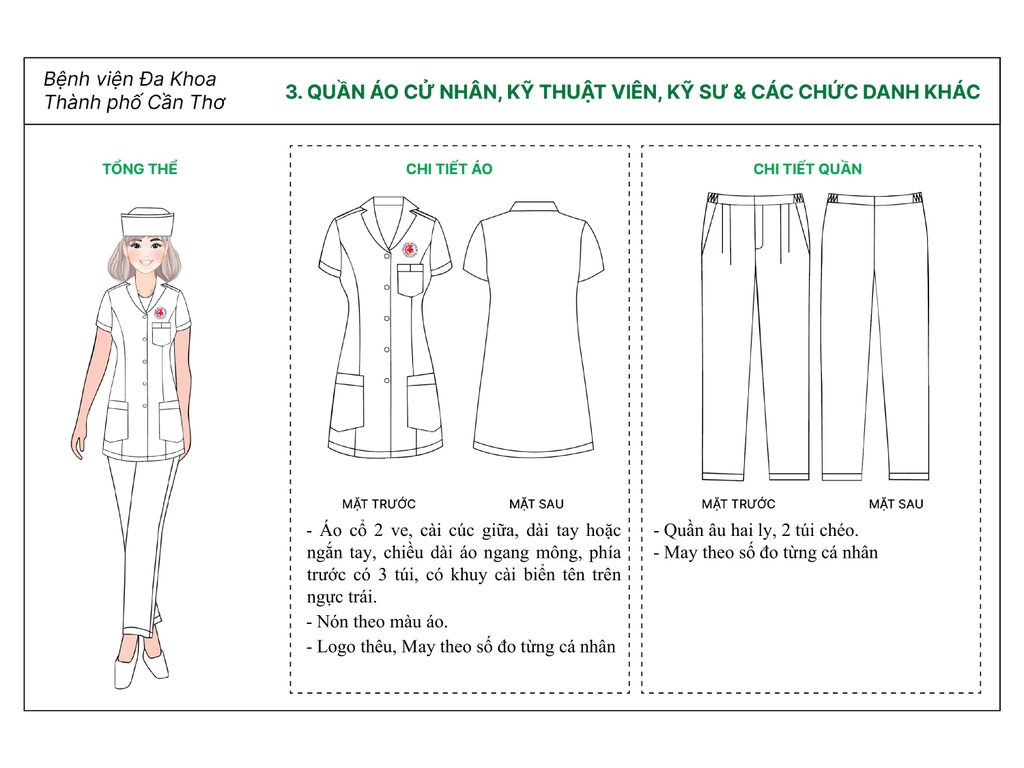 Bệnh viện Đa Khoa
Thành phố Cần Thơ

3. QUẦN ÁO CỬ NHÂN, KỸ THUẬT VIÊN, KỸ SƯ & CÁC CHỨC DANH KHÁC

TỔNG THỂ

CHI TIẾT ÁO

MẶT TRƯỚC

MẶT SAU

- Áo cổ 2 ve, cài cúc giữa, dài tay hoặc ngắn tay, chiều dài áo ngang mông, phía trước có 3 túi, có khuy cài biển tên trên ngực trái.
- Nón theo màu áo.
- Logo thêu, May theo số đo từng cá nhân

CHI TIẾT QUẦN

MẶT TRƯỚC

MẶT SAU

- Quần âu hai ly, 2 túi chéo.
- May theo số đo từng cá nhân