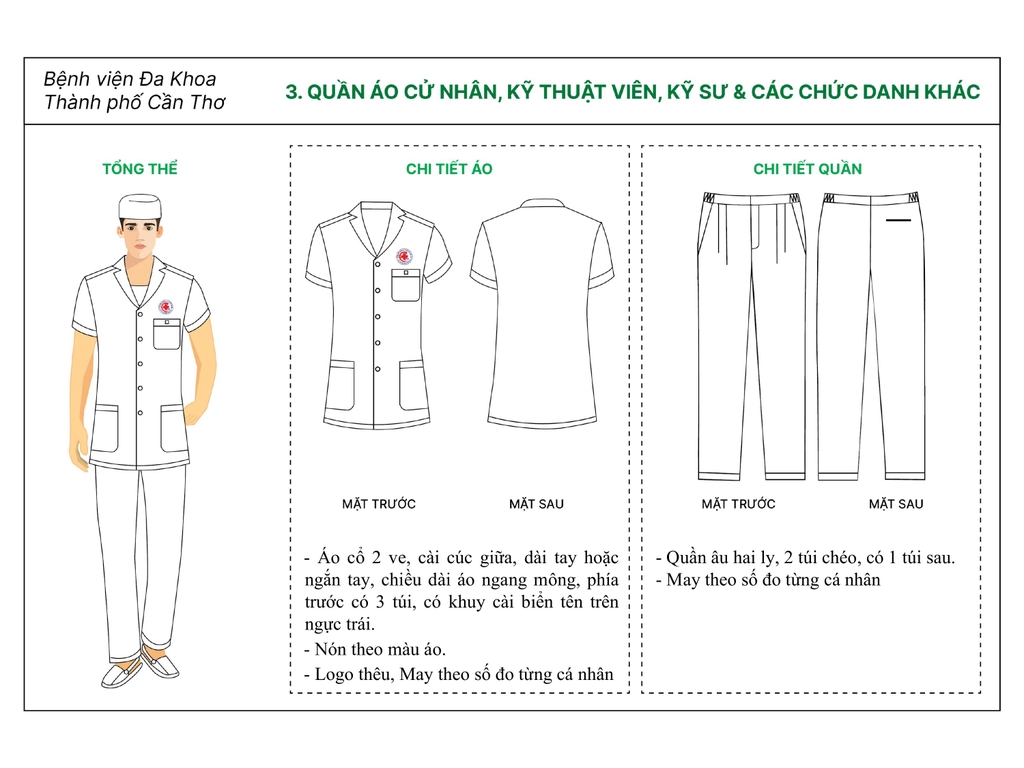 Bệnh viện Đa Khoa
Thành phố Cần Thơ

3. QUẦN ÁO CỬ NHÂN, KỸ THUẬT VIÊN, KỸ SƯ & CÁC CHỨC DANH KHÁC

TỔNG THỂ

CHI TIẾT ÁO

MẶT TRƯỚC

MẶT SAU

- Áo cổ 2 ve, cài cúc giữa, dài tay hoặc ngắn tay, chiều dài áo ngang mông, phía trước có 3 túi, có khuy cài biển tên trên ngực trái.
- Nón theo màu áo.
- Logo thêu, May theo số đo từng cá nhân

CHI TIẾT QUẦN

MẶT TRƯỚC

MẶT SAU

- Quần âu hai ly, 2 túi chéo, có 1 túi sau.
- May theo số đo từng cá nhân