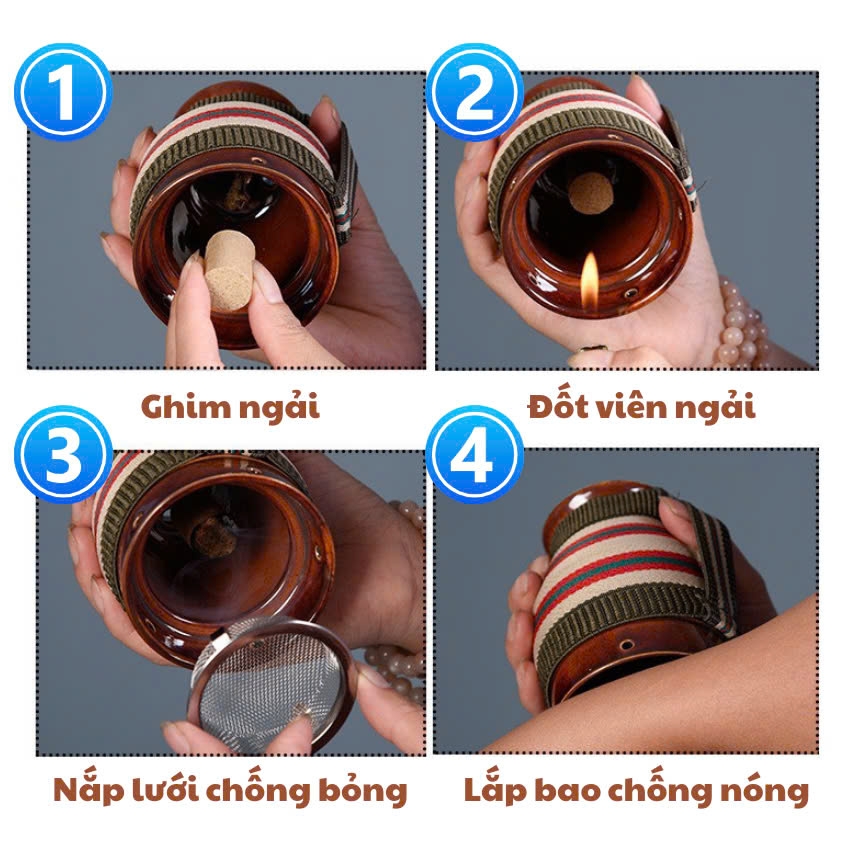 1

Ghim ngải

2

Đốt viên ngải

3

Nắp lưới chống bỏng

4

Lắp bao chống nóng