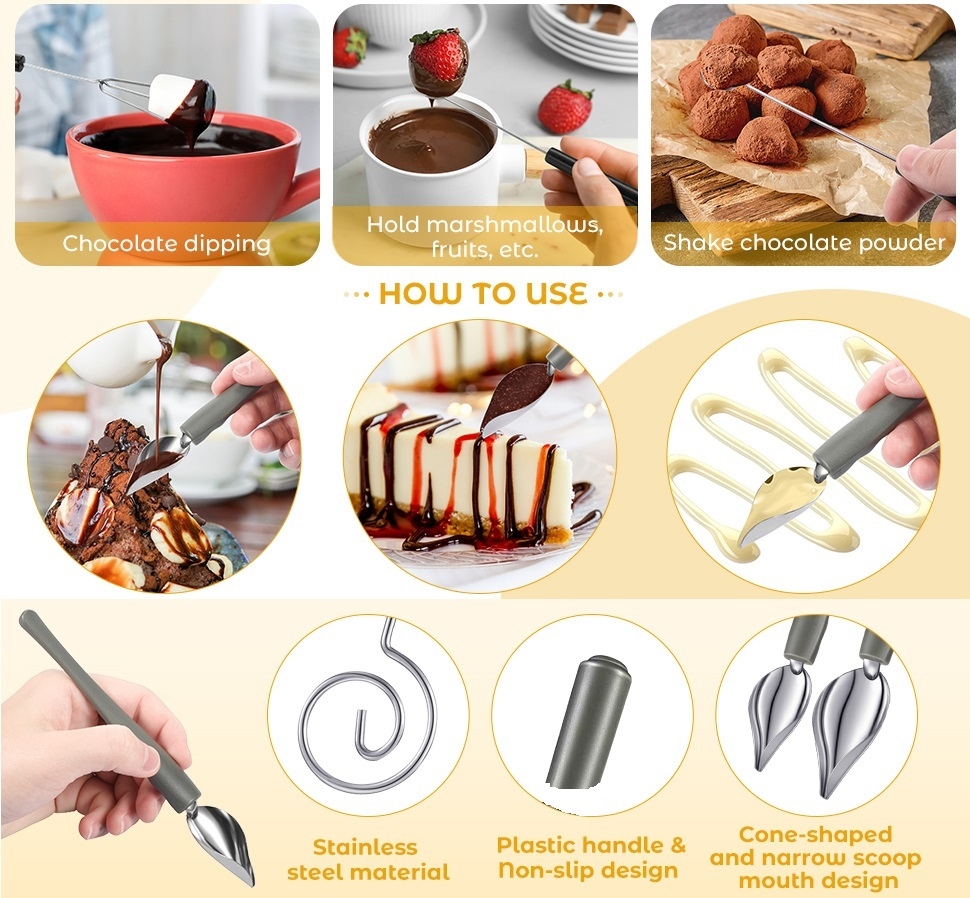 Chocolate dipping

Hold marshmallows, fruits, etc.

Shake chocolate powder

HOW TO USE

Stainless steel material

Plastic handle & Non-slip design

Cone-shaped and narrow scoop mouth design