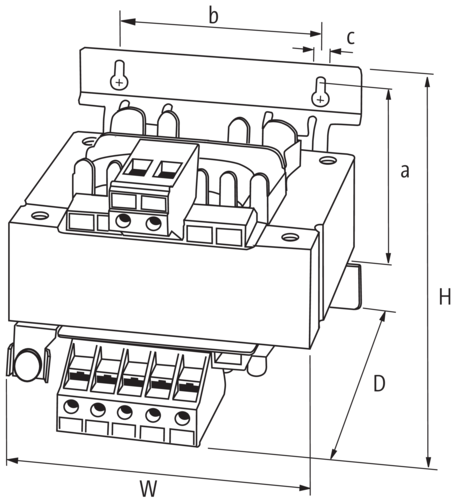 b
c
a
H
D
W