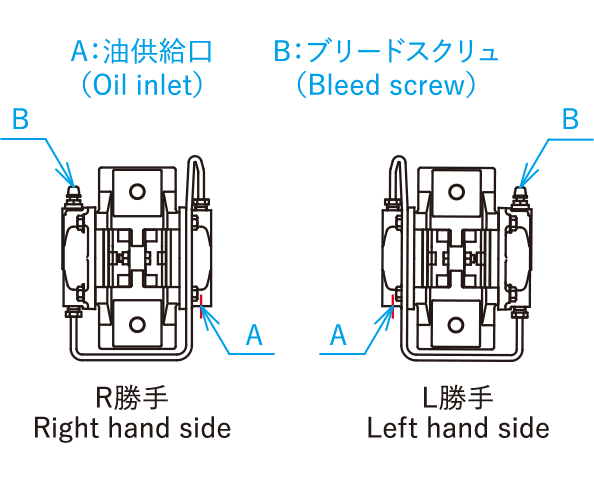 A:油供給口
(Oil inlet)

B:ブリードスクリュ
(Bleed screw)

B

B

A

A

R勝手
Right hand side

L勝手
Left hand side